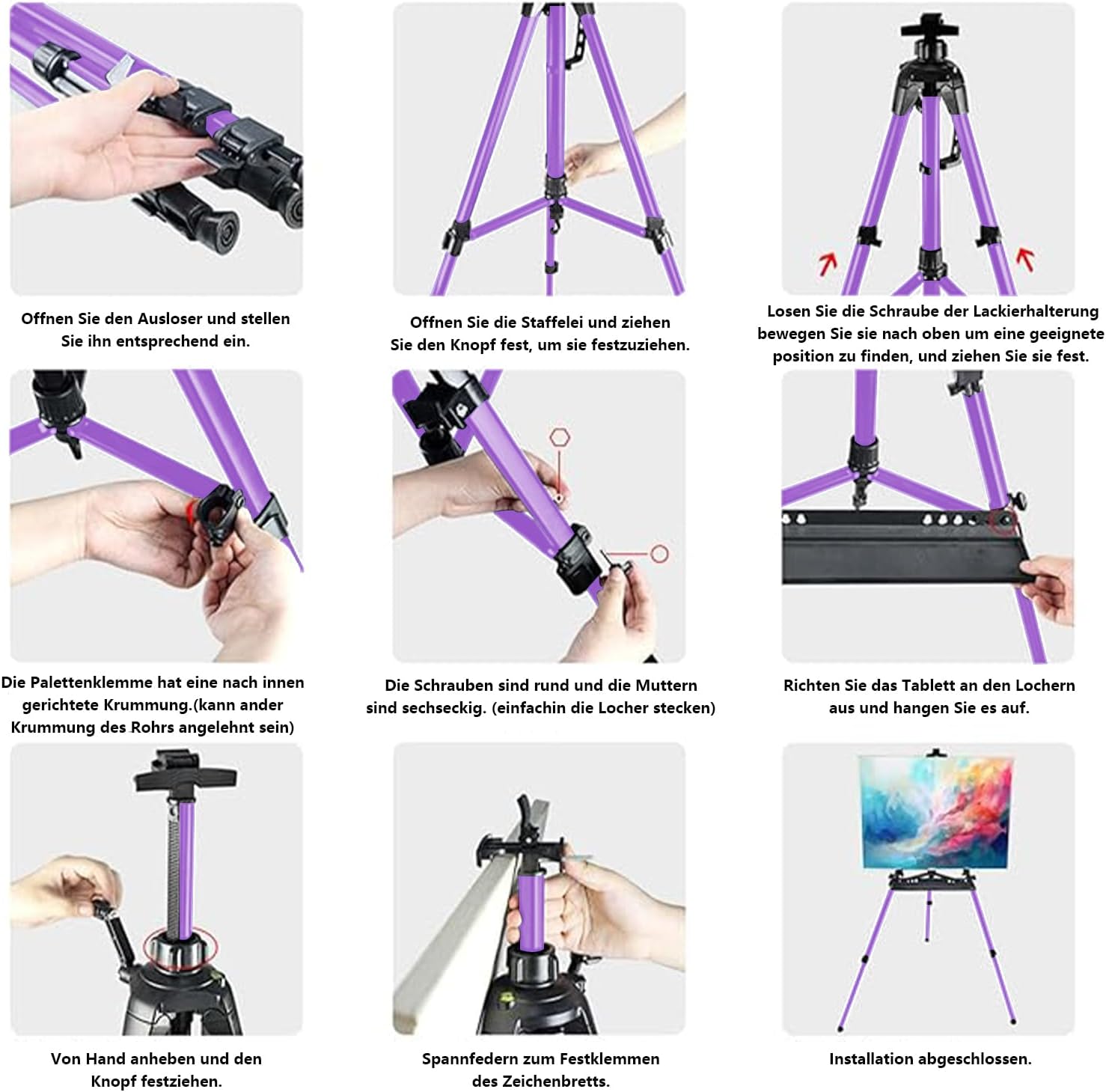 Offnen Sie den Ausloser und stellen Sie ihn entsprechend ein.

Offnen Sie die Staffelei und ziehen Sie den Knopf fest, um sie festzuziehen.

Losen Sie die Schraube der Lackierhalterung bewegen Sie sie nach oben um eine geeignete position zu finden, und ziehen Sie sie fest.

Die Palettenklemme hat eine nach innen gerichtete Krummung.(kann ander Krummung des Rohrs angelehnt sein)

Die Schrauben sind rund und die Muttern sind sechseckig. (einfachin die Locher stecken)

Richten Sie das Tablett an den Lochern aus und hangen Sie es auf.

Von Hand anheben und den Knopf festziehen.

Spannfedern zum Festklemmen des Zeichenbretts.

Installation abgeschlossen.