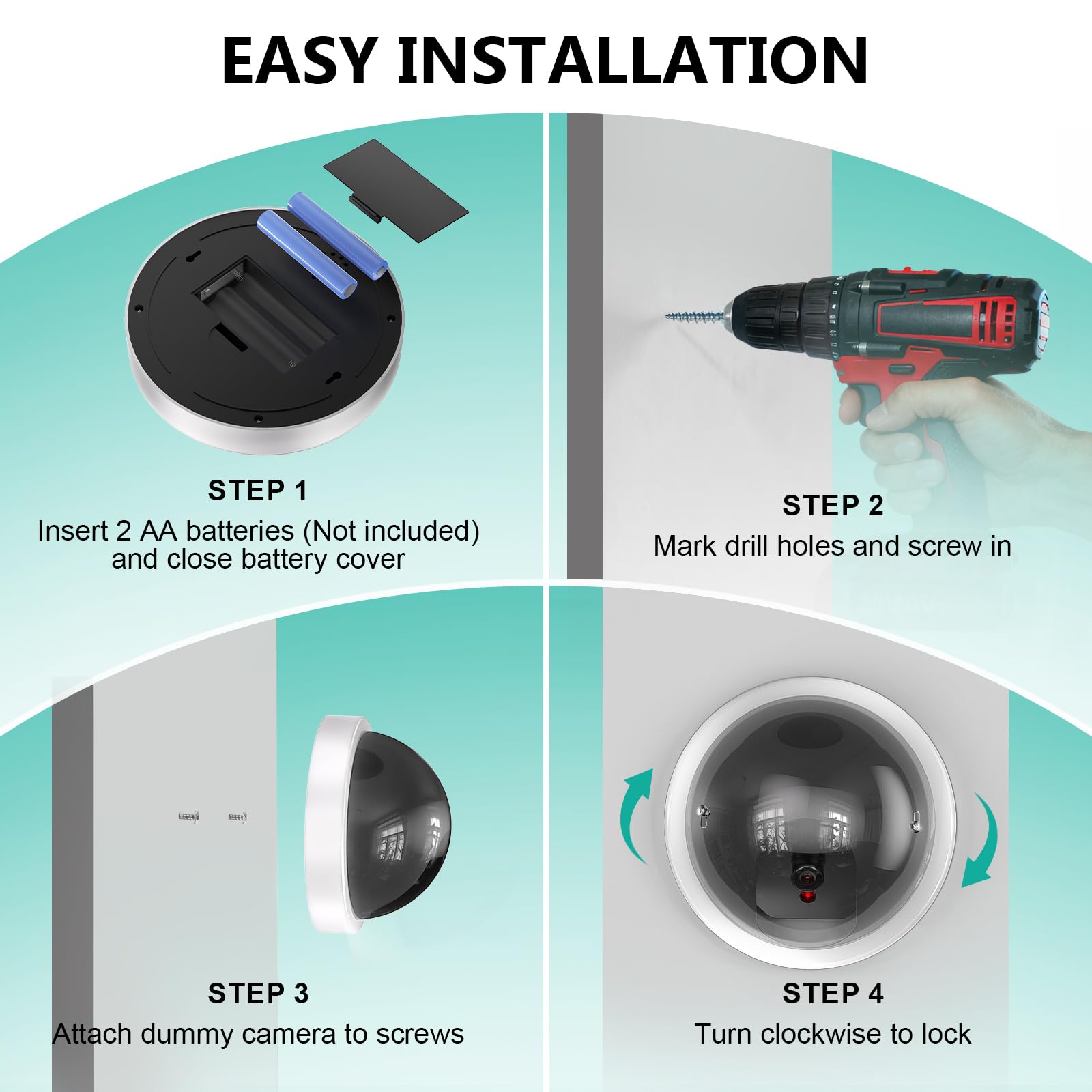 EASY INSTALLATION

STEP 1
Insert 2 AA batteries (Not included) and close battery cover

STEP 2
Mark drill holes and screw in

STEP 3
Attach dummy camera to screws

STEP 4
Turn clockwise to lock