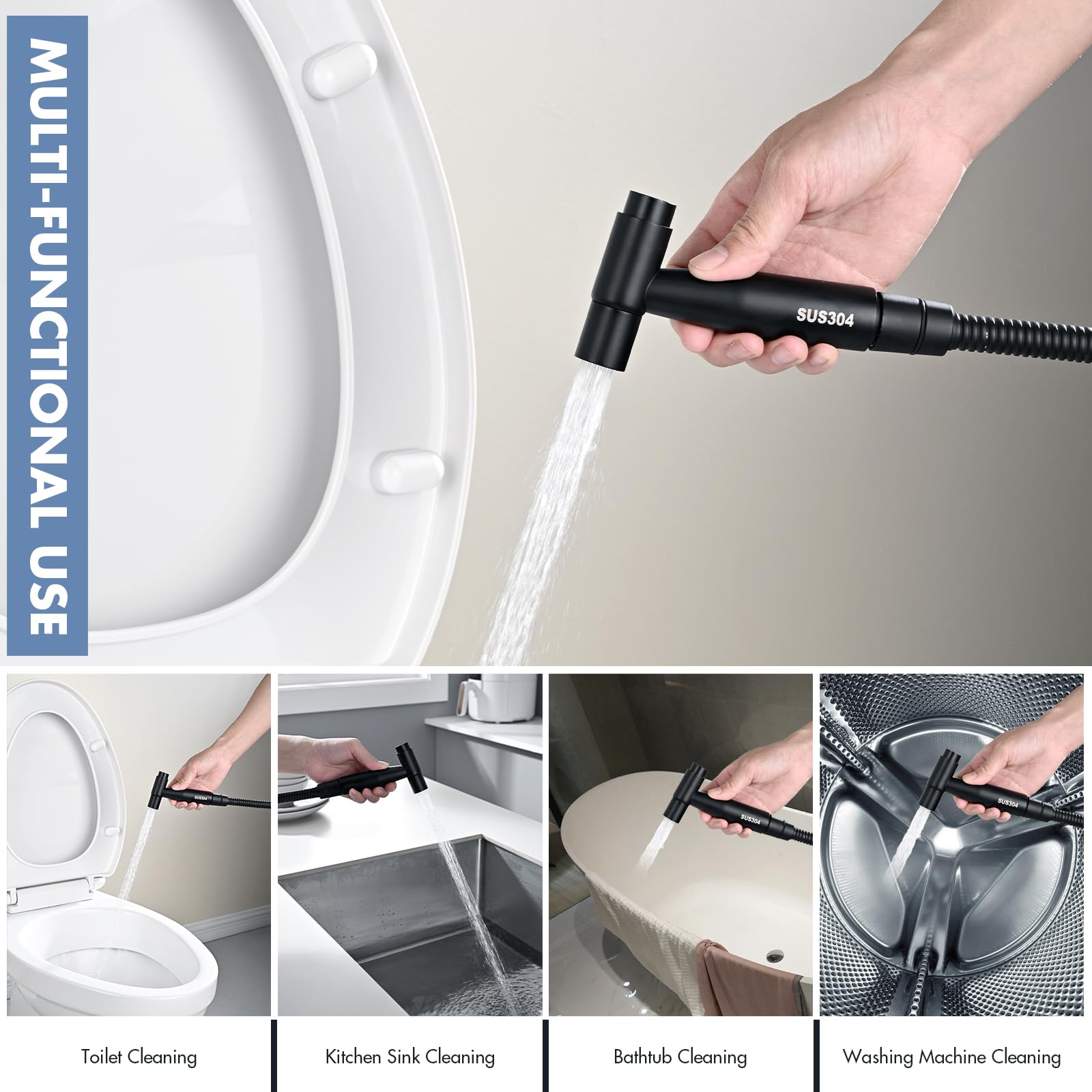 MULTI-FUNCTIONAL USE

SUS304

SUS304

SUS304

SUS304

Toilet Cleaning

Kitchen Sink Cleaning

Bathtub Cleaning

Washing Machine Cleaning