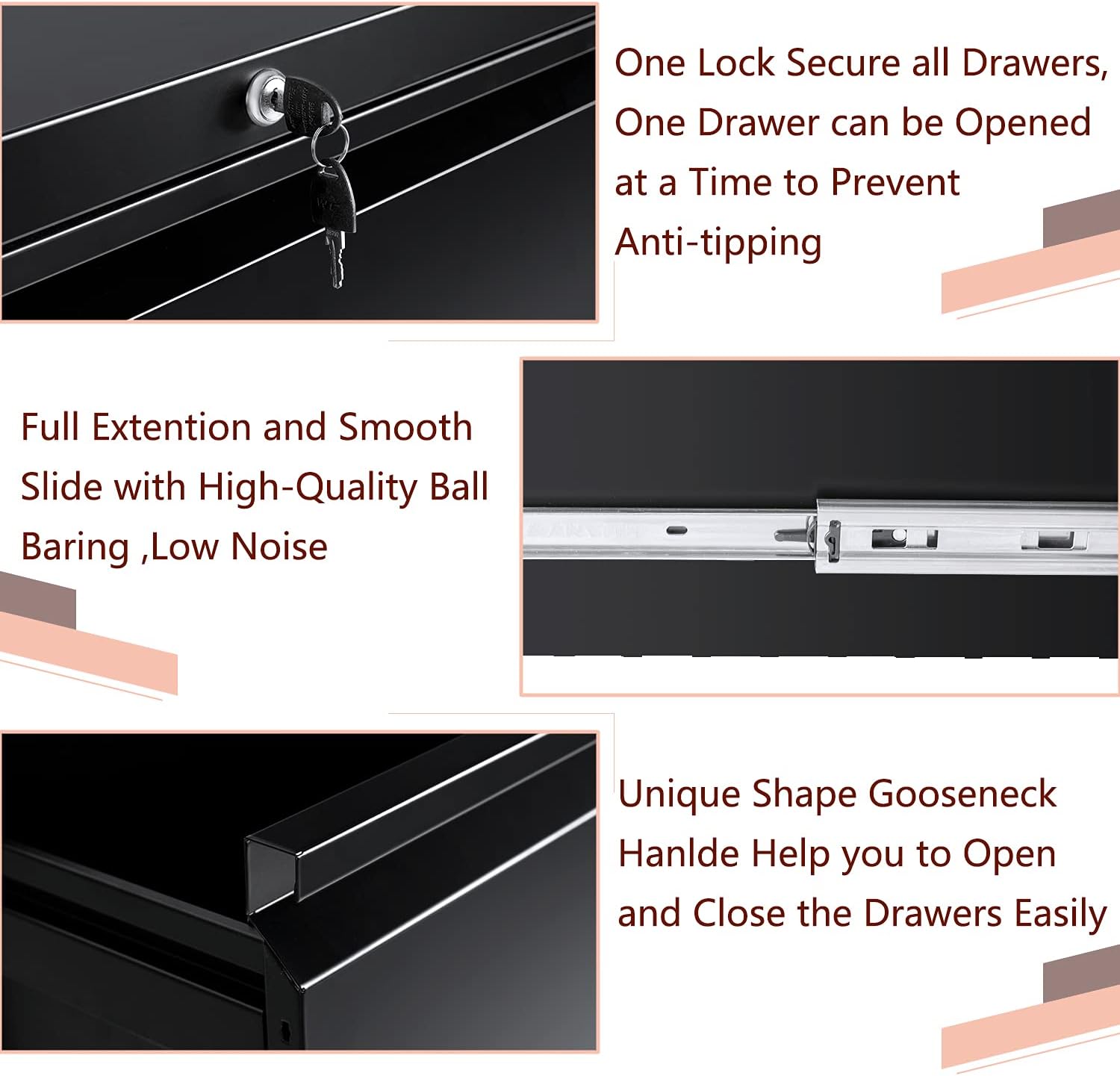 One Lock Secure all Drawers, One Drawer can be Opened at a Time to Prevent Anti-tipping

Full Extention and Smooth Slide with High-Quality Ball Baring ,Low Noise

Unique Shape Gooseneck Hanlde Help you to Open and Close the Drawers Easily