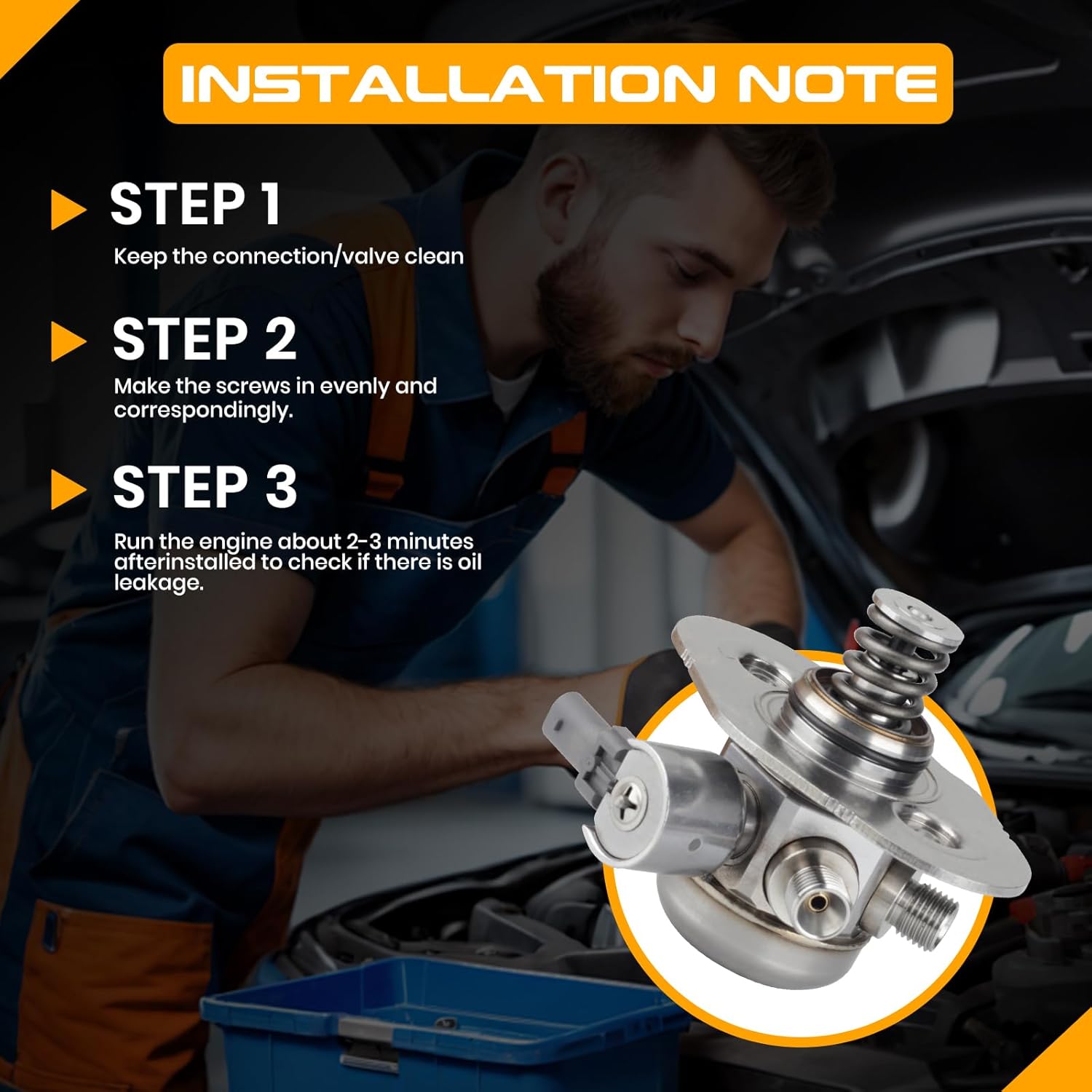 INSTALLATION NOTE

STEP 1

Keep the connection/valve clean

STEP 2

Make the screws in evenly and correspondingly.

STEP 3

Run the engine about 2-3 minutes afterinstalled to check if there is oil leakage.