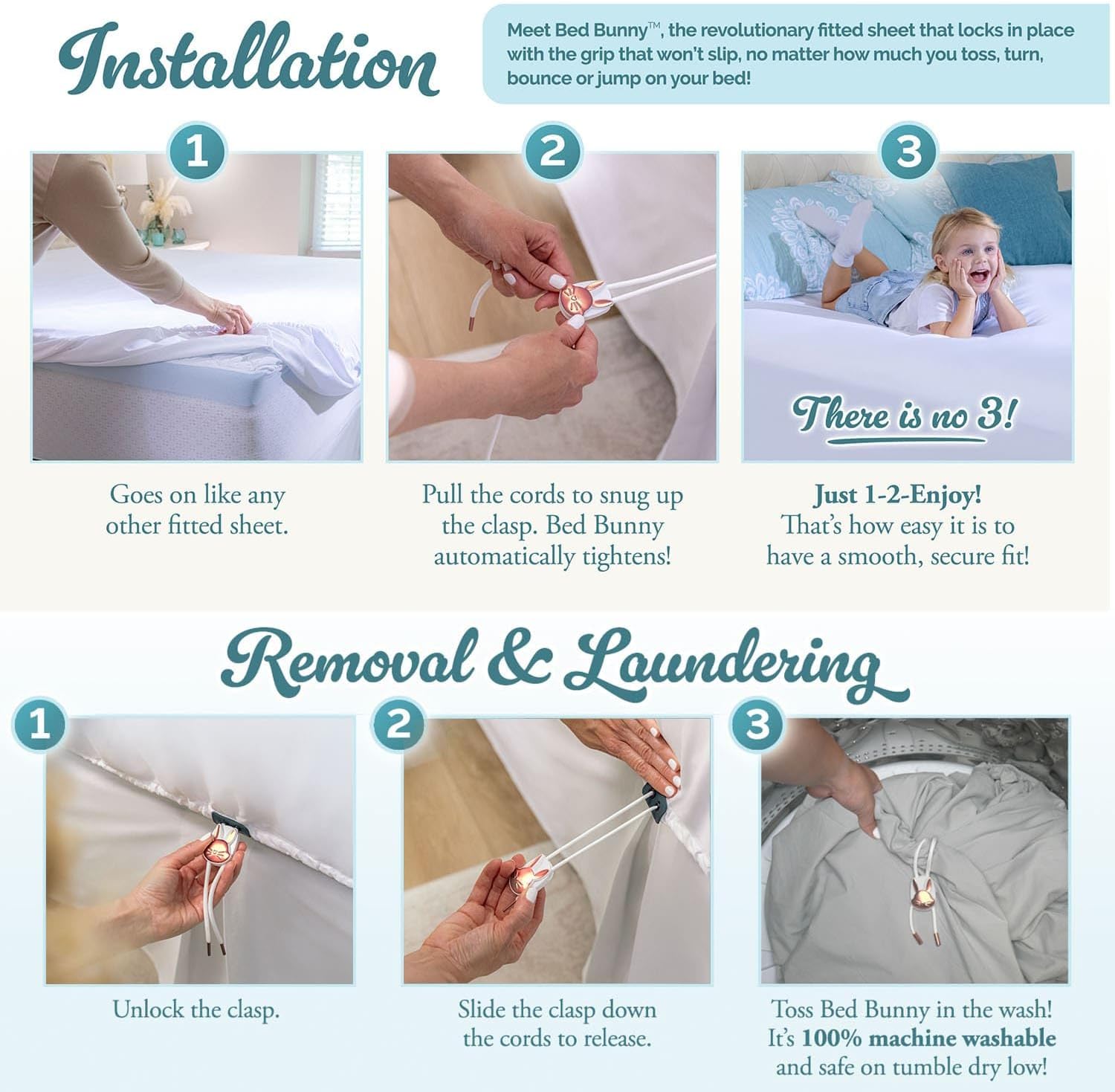 Installation

Meet Bed Bunny™, the revolutionary fitted sheet that locks in place with the grip that won't slip, no matter how much you toss, turn, bounce or jump on your bed!

1

Goes on like any other fitted sheet.

2

Pull the cords to snug up the clasp. Bed Bunny automatically tightens!

3

There is no 3!

Just 1-2-Enjoy!
That's how easy it is to have a smooth, secure fit!

Removal & Laundering

1

Unlock the clasp.

2

Slide the clasp down the cords to release.

3

Toss Bed Bunny in the wash! It's 100% machine washable and safe on tumble dry low!