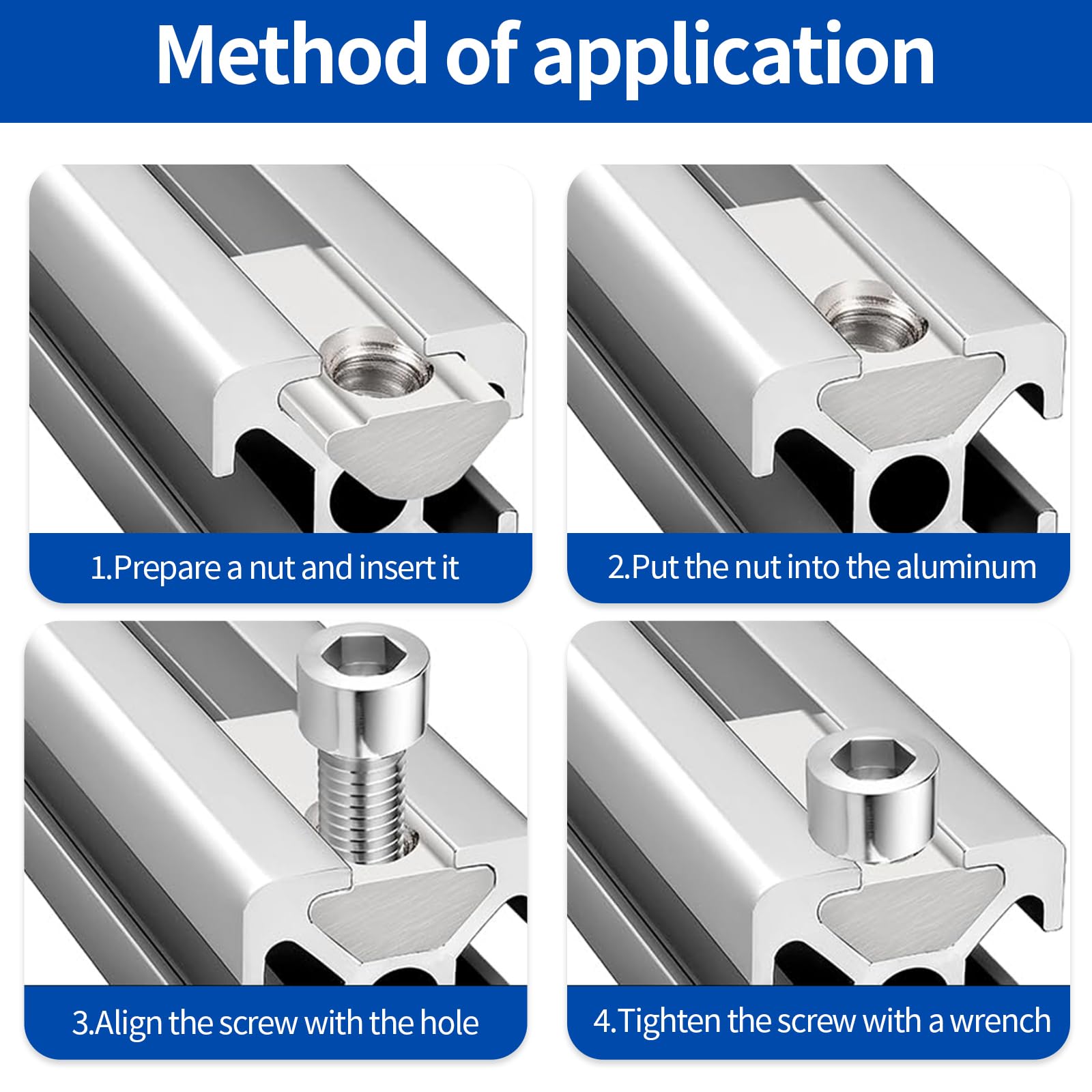 Method of application

1.Prepare a nut and insert it

2.Put the nut into the aluminum

3.Align the screw with the hole

4.Tighten the screw with a wrench