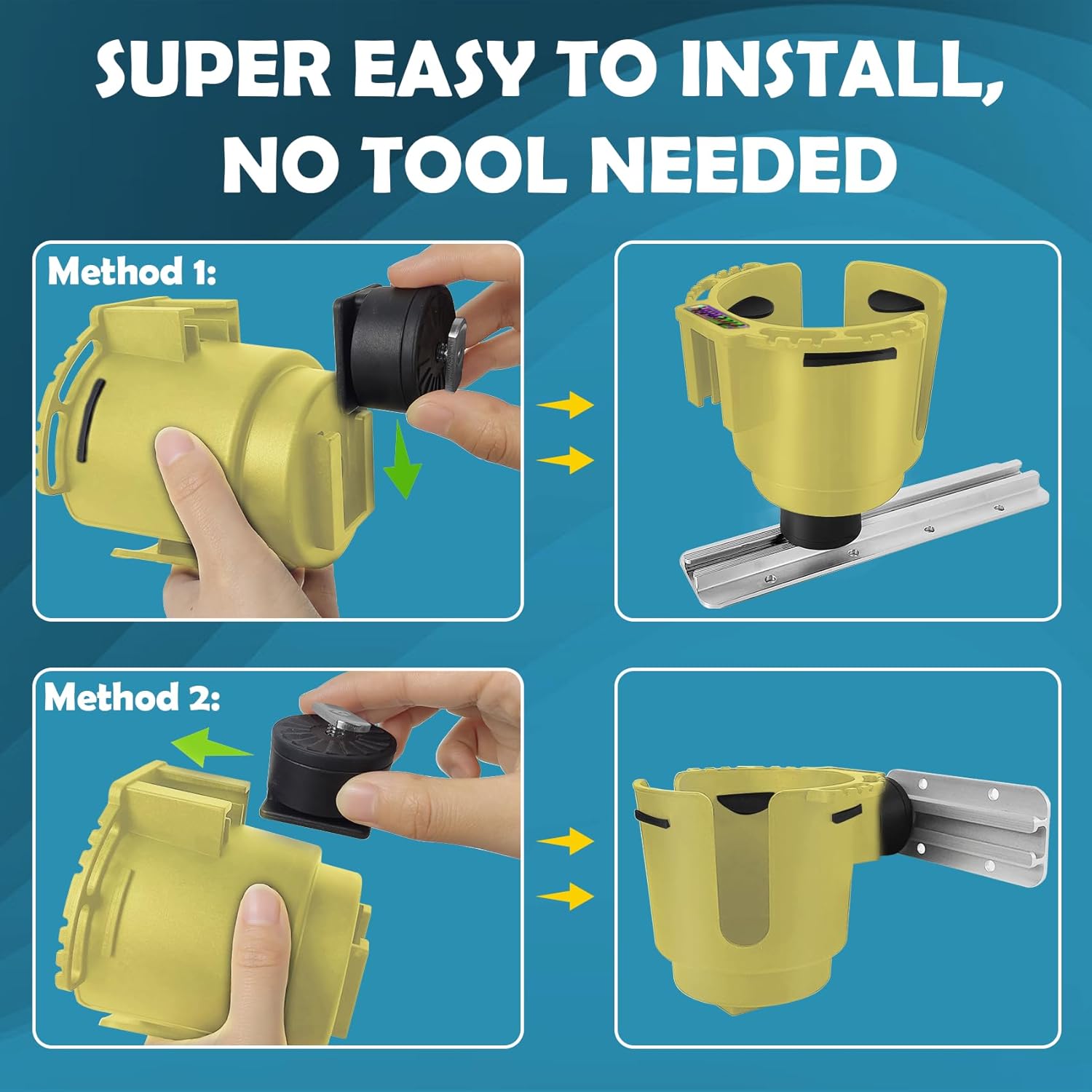 SUPER EASY TO INSTALL, NO TOOL NEEDED

Method 1:

Method 2: