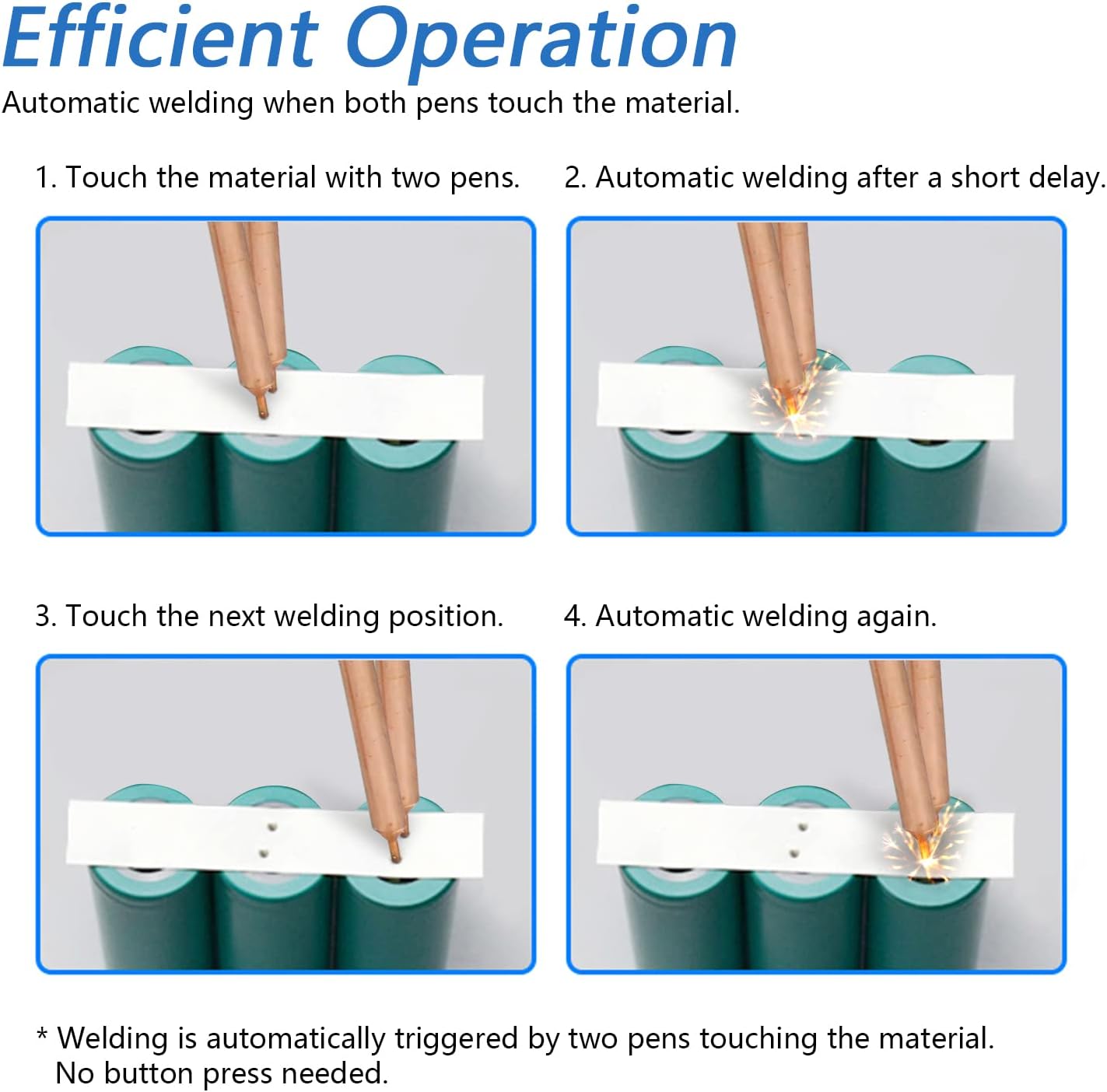 Efficient Operation
Automatic welding when both pens touch the material.

1. Touch the material with two pens.

2. Automatic welding after a short delay.

3. Touch the next welding position.

4. Automatic welding again.

* Welding is automatically triggered by two pens touching the material. No button press needed.