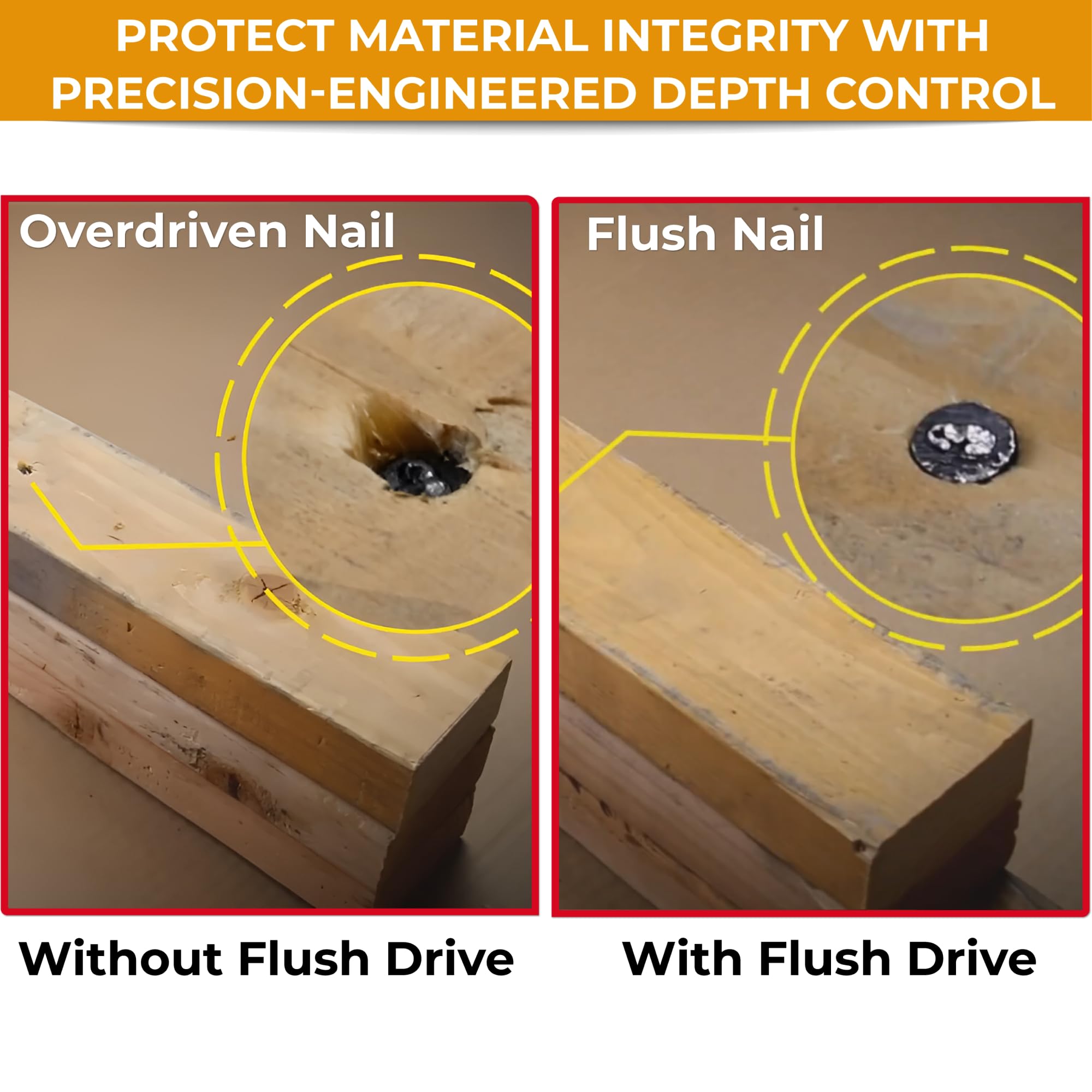 PROTECT MATERIAL INTEGRITY WITH PRECISION-ENGINEERED DEPTH CONTROL

Overdriven Nail

Without Flush Drive

Flush Nail

With Flush Drive