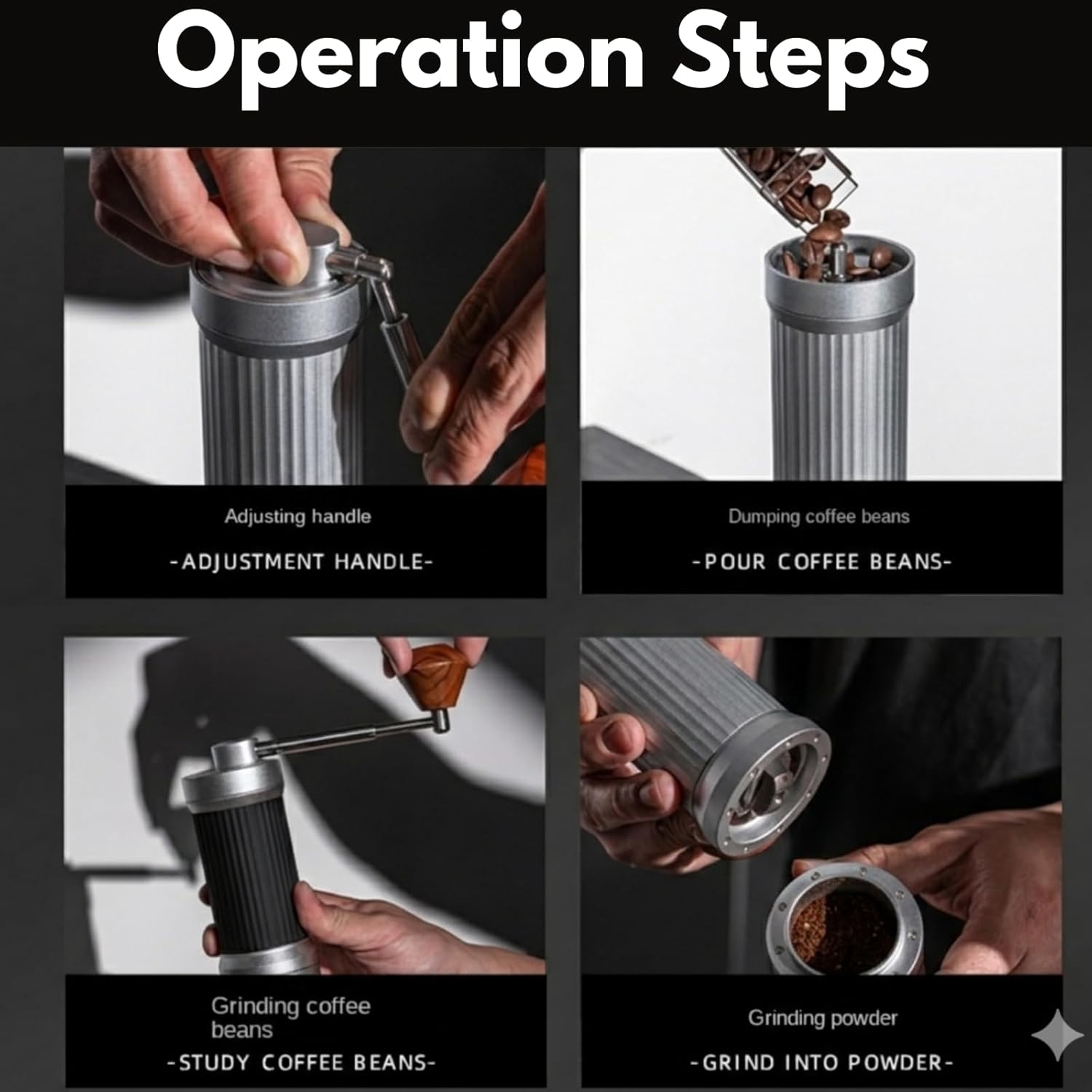 Operation Steps

Adjusting handle

-ADJUSTMENT HANDLE-

Dumping coffee beans

-POUR COFFEE BEANS-

Grinding coffee beans

-STUDY COFFEE BEANS-

Grinding powder

-GRIND INTO POWDER-