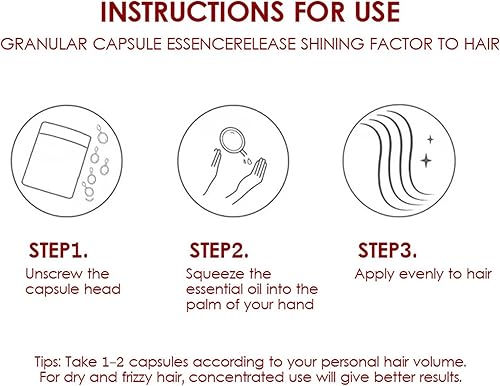 INSTRUCTIONS FOR USE

GRANULAR CAPSULE ESSENCERELEASE SHINING FACTOR TO HAIR

STEP1.
Unscrew the capsule head

STEP2.
Squeeze the essential oil into the palm of your hand

STEP3.
Apply evenly to hair

Tips: Take 1-2 capsules according to your personal hair volume.
For dry and frizzy hair, concentrated use will give better results.