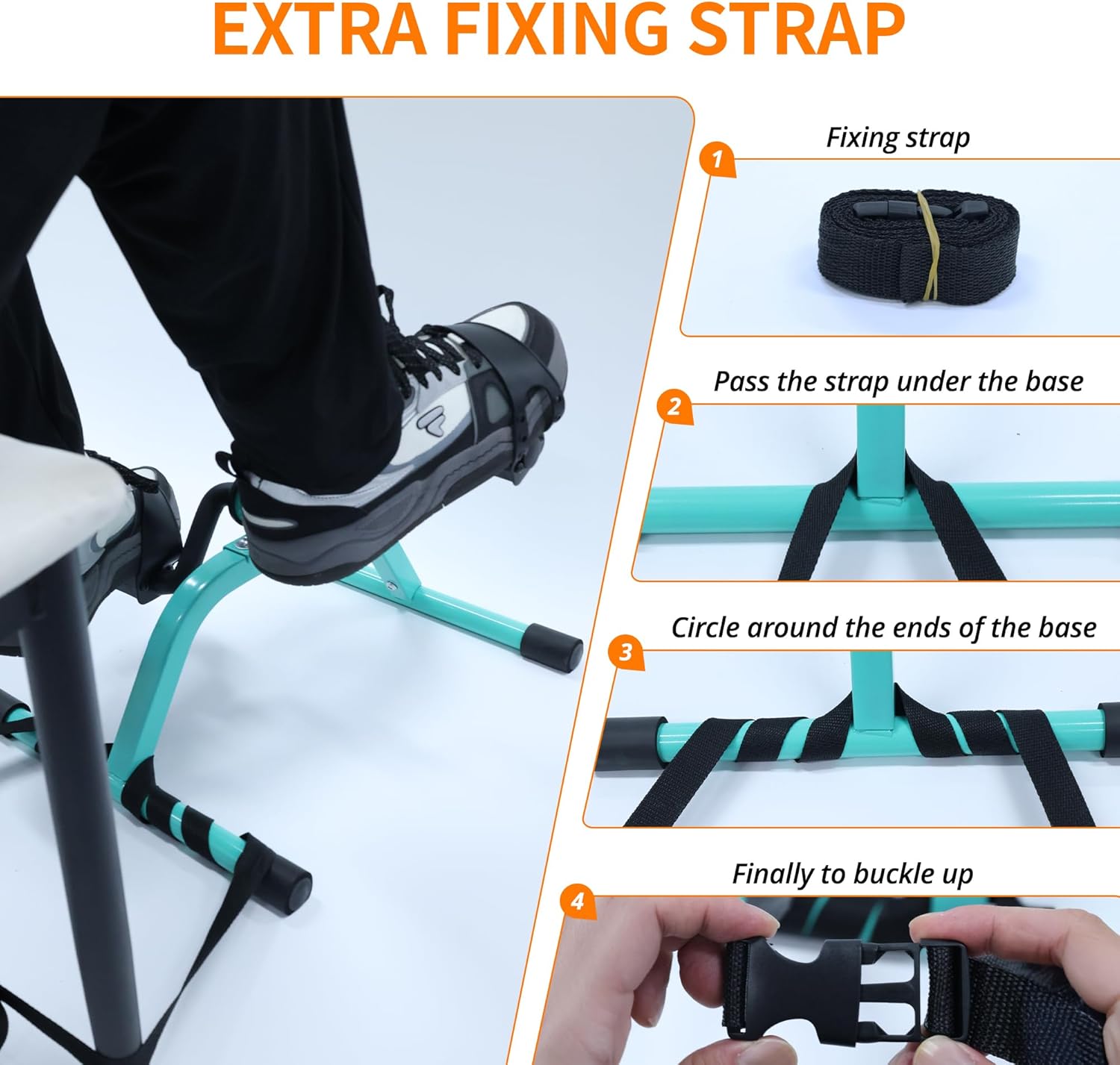 EXTRA FIXING STRAP

1 Fixing strap

2 Pass the strap under the base

3 Circle around the ends of the base

4 Finally to buckle up