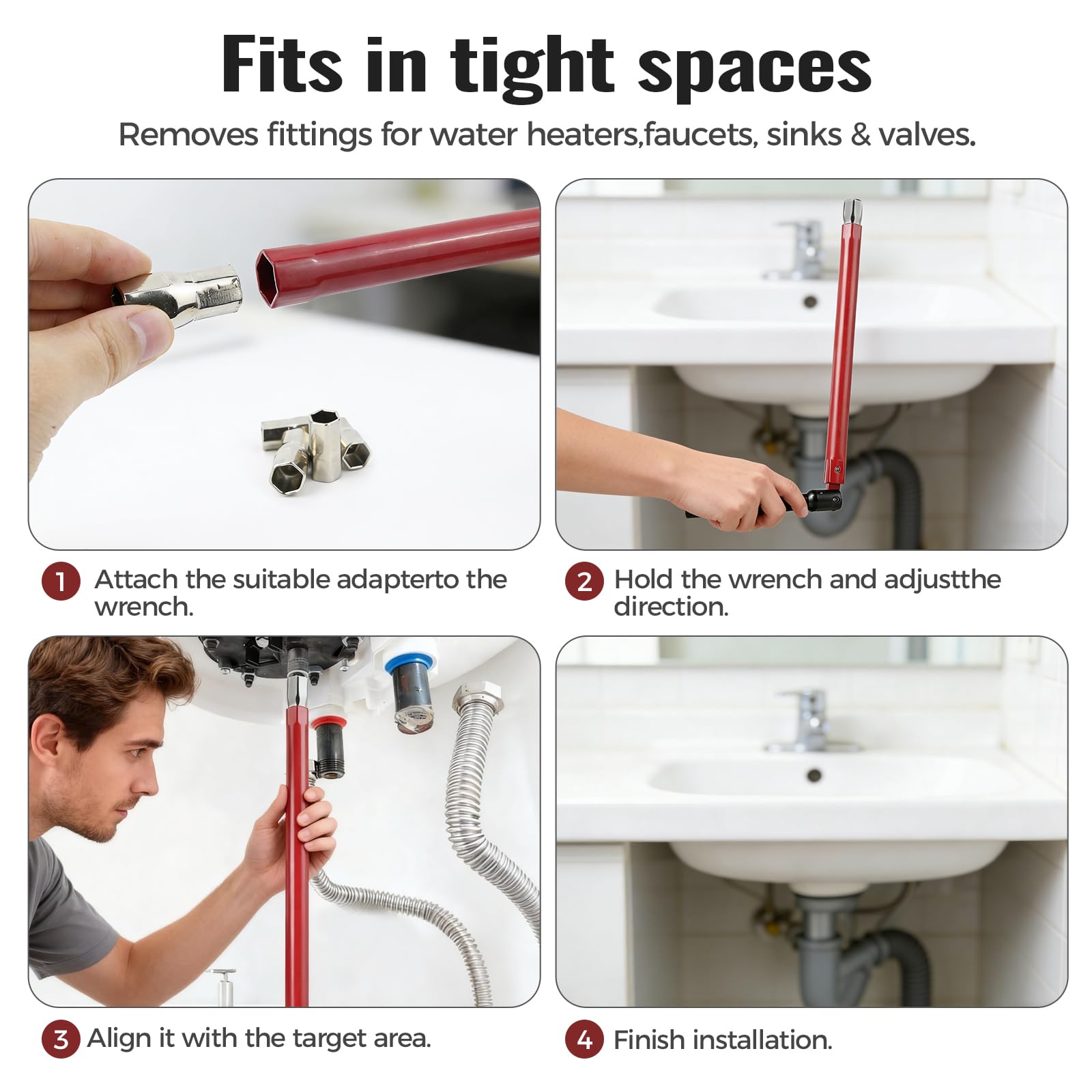 Fits in tight spaces

Removes fittings for water heaters,faucets, sinks & valves.

1 Attach the suitable adapterto the wrench.

2 Hold the wrench and adjustthe direction.

3 Align it with the target area.

4 Finish installation.