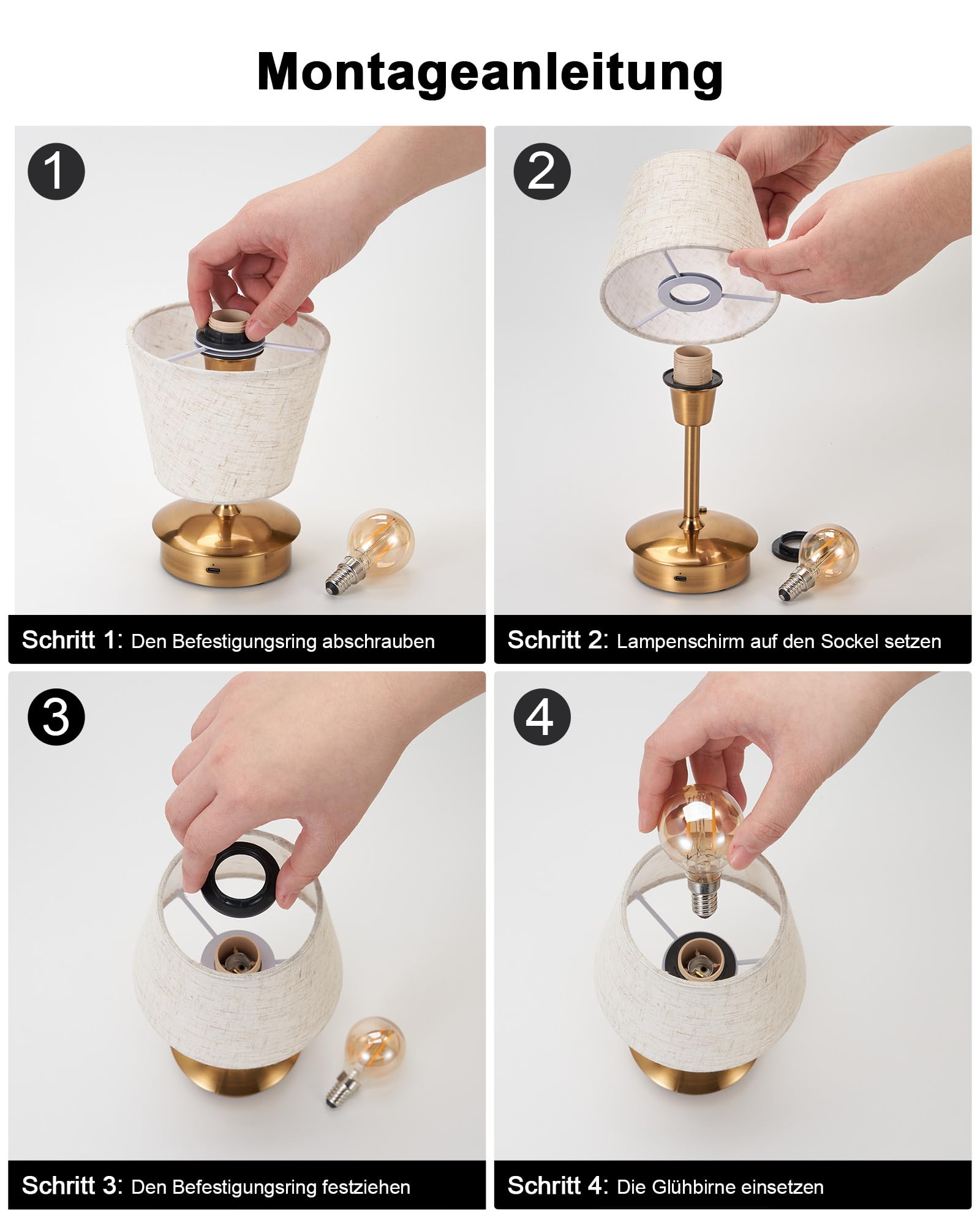 Montageanleitung

1

Schritt 1: Den Befestigungsring abschrauben

2

Schritt 2: Lampenschirm auf den Sockel setzen

3

Schritt 3: Den Befestigungsring festziehen

4

Schritt 4: Die Glühbirne einsetzen