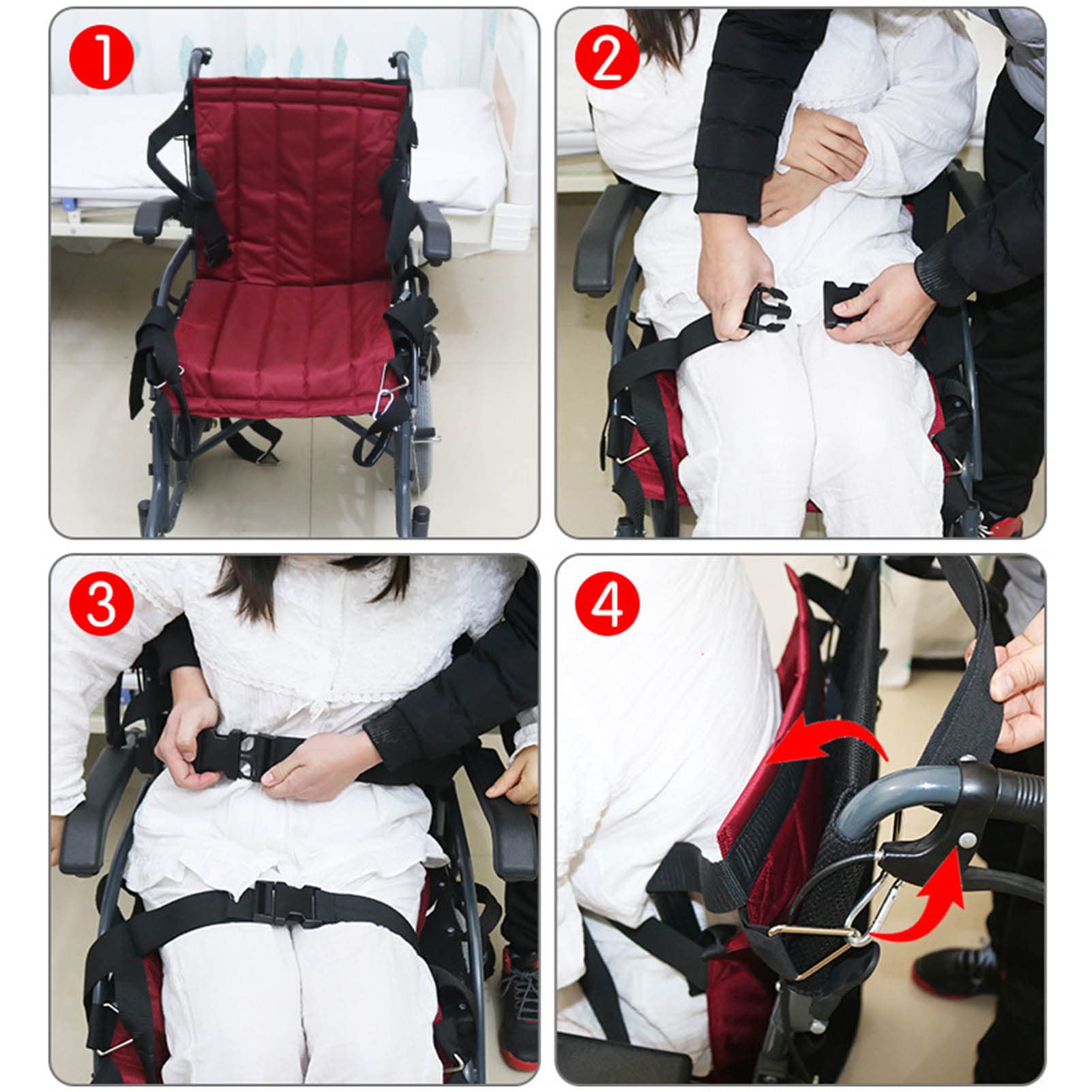 1

2

3

4