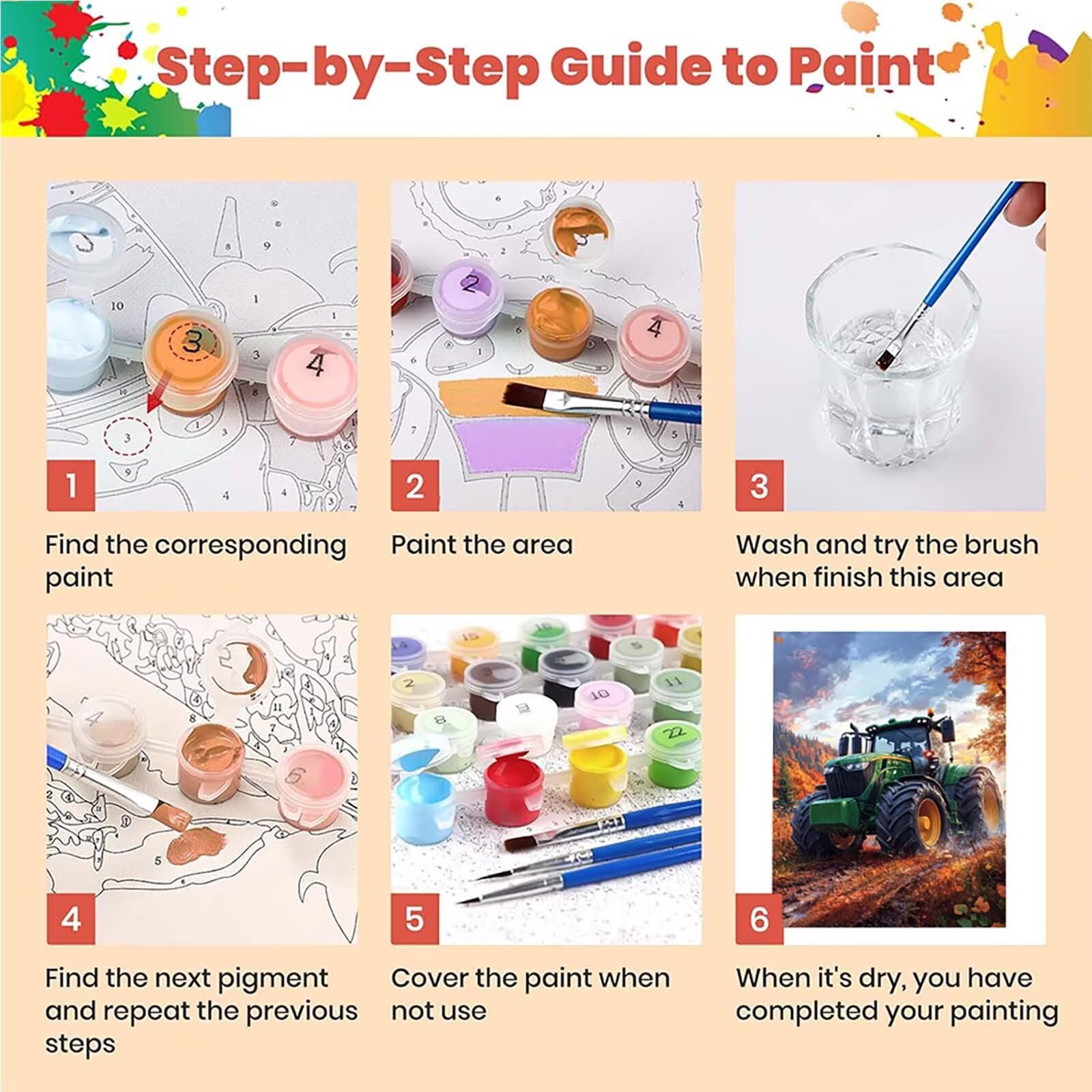 Step-by-Step Guide to Paint

1

Find the corresponding paint

2

Paint the area

3

Wash and try the brush when finish this area

4

Find the next pigment and repeat the previous steps

5

Cover the paint when not use

6

When it's dry, you have completed your painting