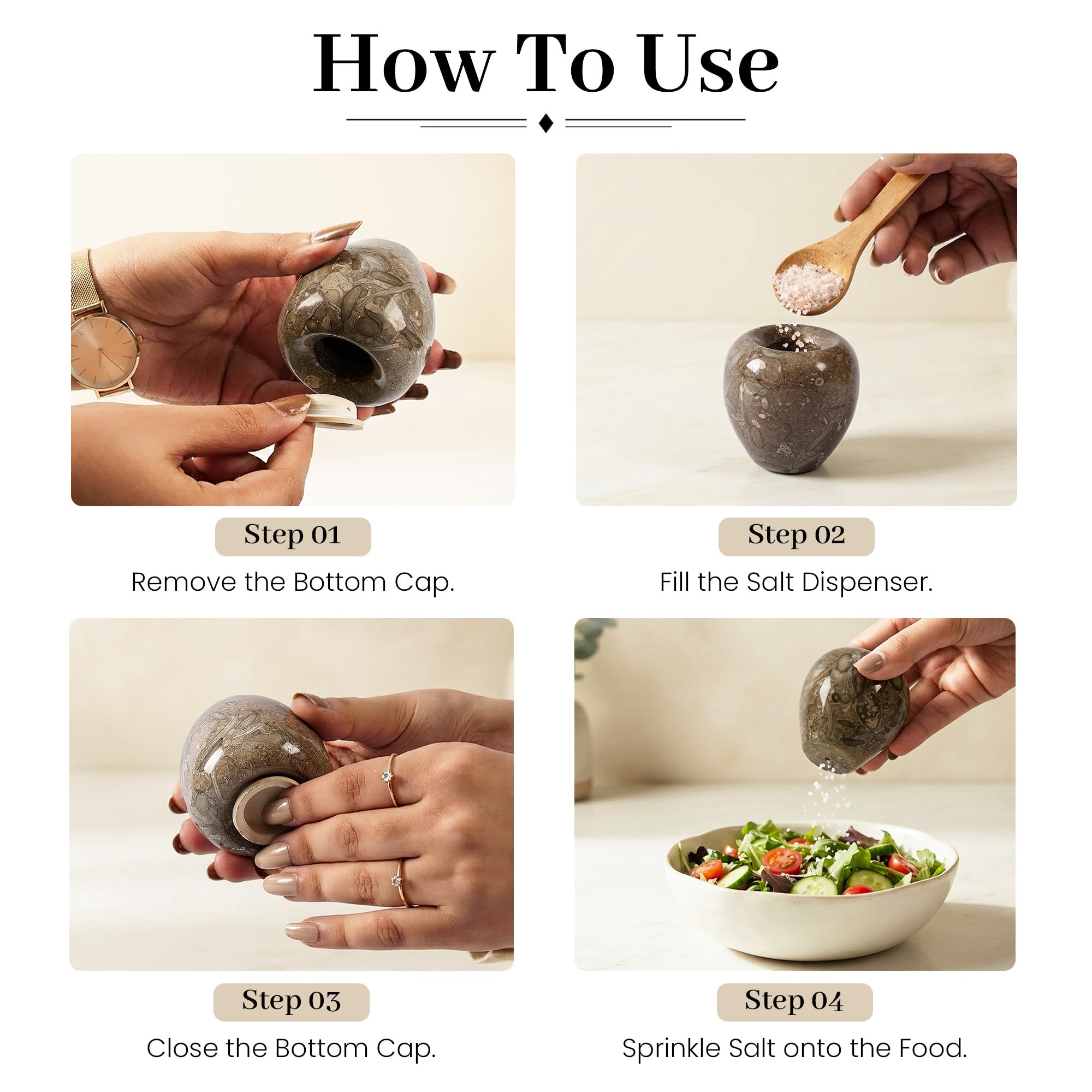 How To Use

Step 01

Remove the Bottom Cap.

Step 02

Fill the Salt Dispenser.

Step 03

Close the Bottom Cap.

Step 04

Sprinkle Salt onto the Food.