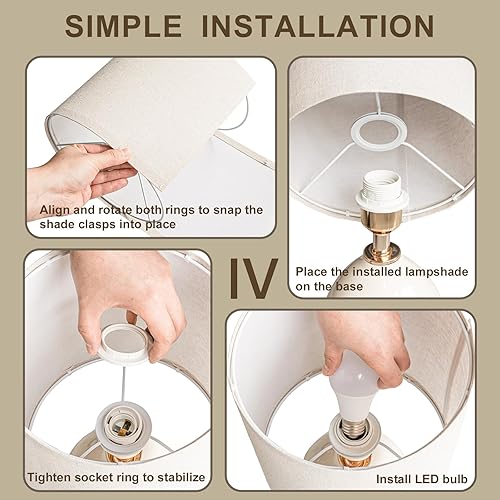 SIMPLE INSTALLATION

Align and rotate both rings to snap the shade clasps into place

Place the installed lampshade on the base

IV

Tighten socket ring to stabilize

Install LED bulb