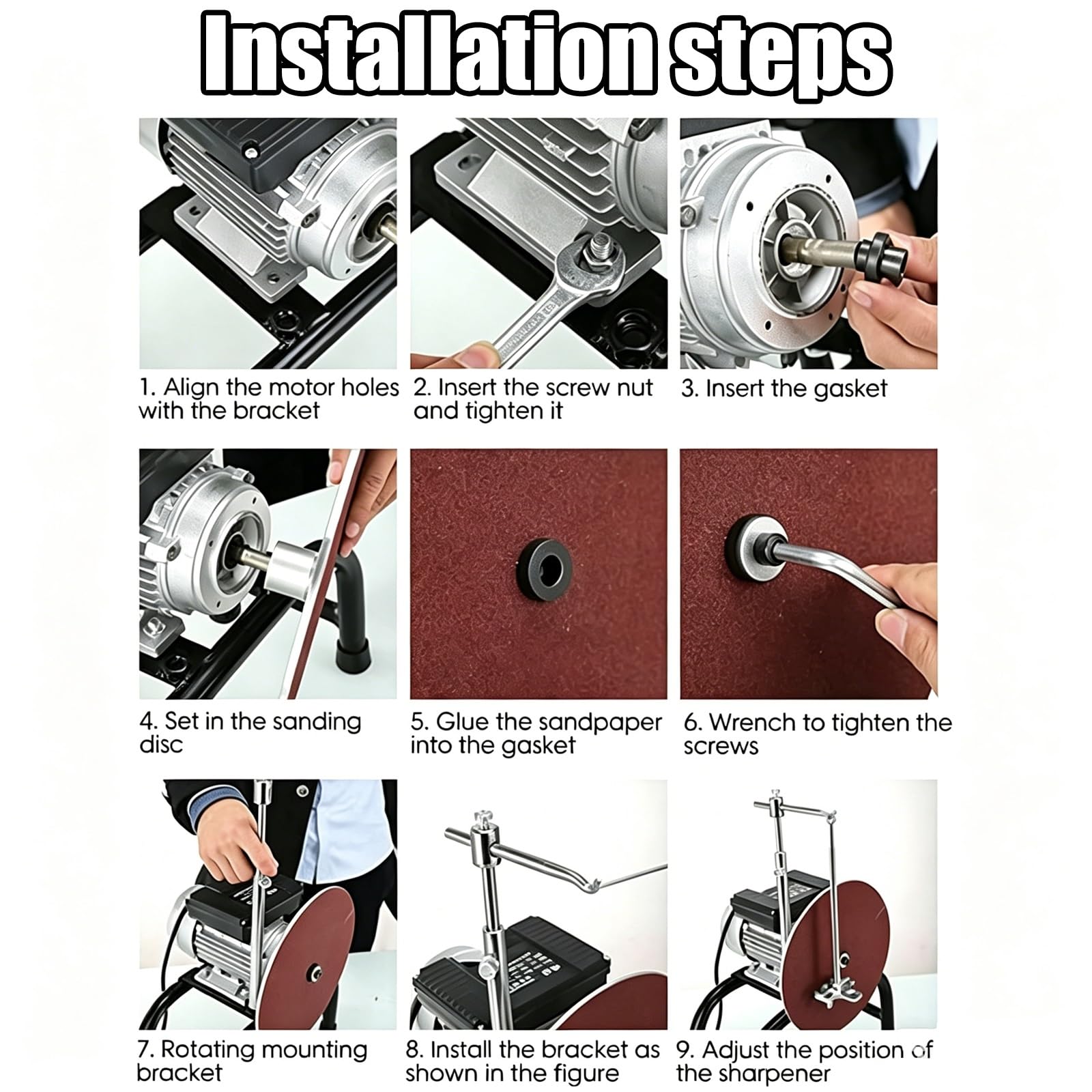 Installation steps

1. Align the motor holes with the bracket

2. Insert the screw nut and tighten it

3. Insert the gasket

4. Set in the sanding disc

5. Glue the sandpaper into the gasket

6. Wrench to tighten the screws

7. Rotating mounting bracket

8. Install the bracket as shown in the figure

9. Adjust the position of the sharpener