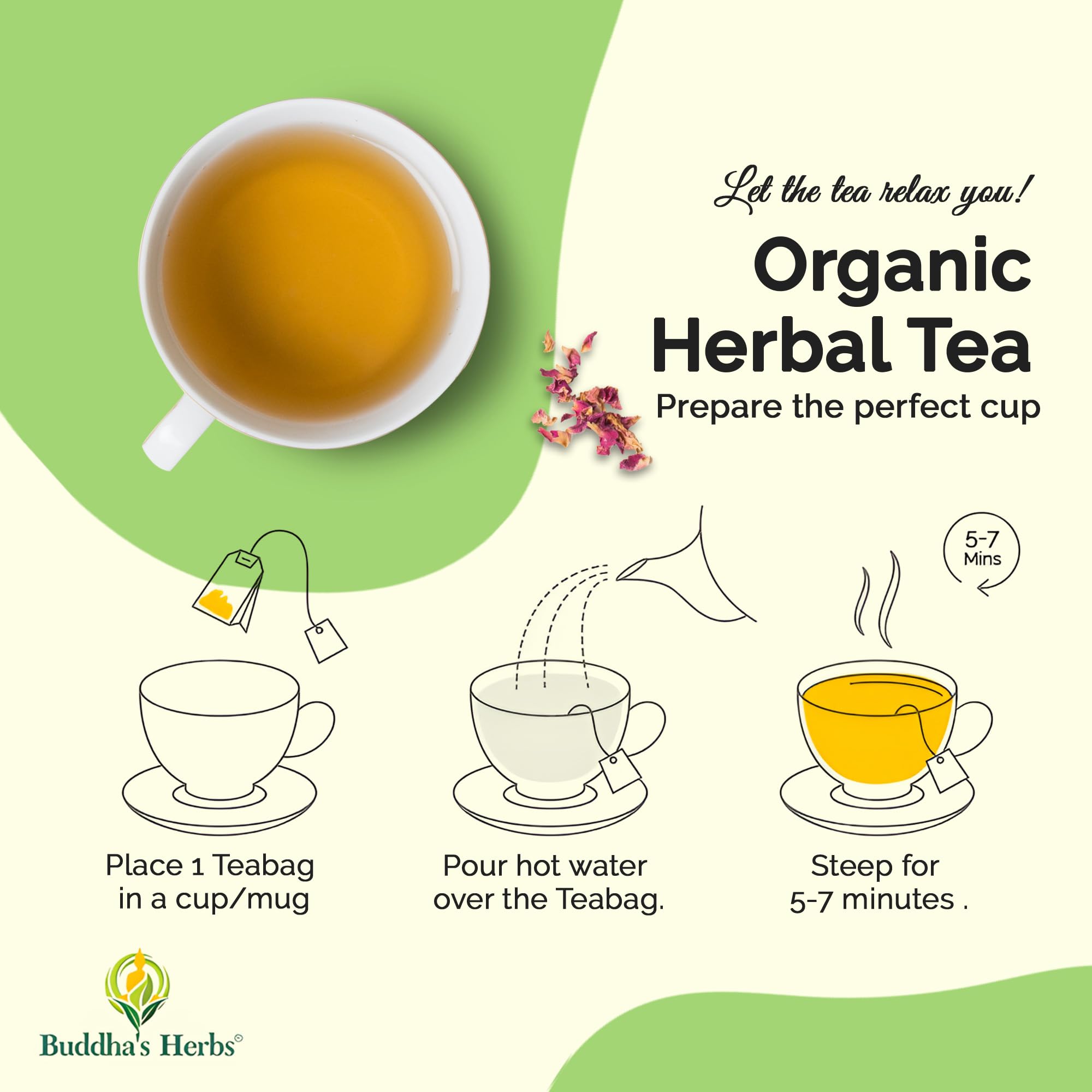 Let the tea relax you!

Organic Herbal Tea

Prepare the perfect cup

5-7 Mins

Place 1 Teabag in a cup/mug

Pour hot water over the Teabag.

Steep for 5-7 minutes .

Buddha's Herbs©