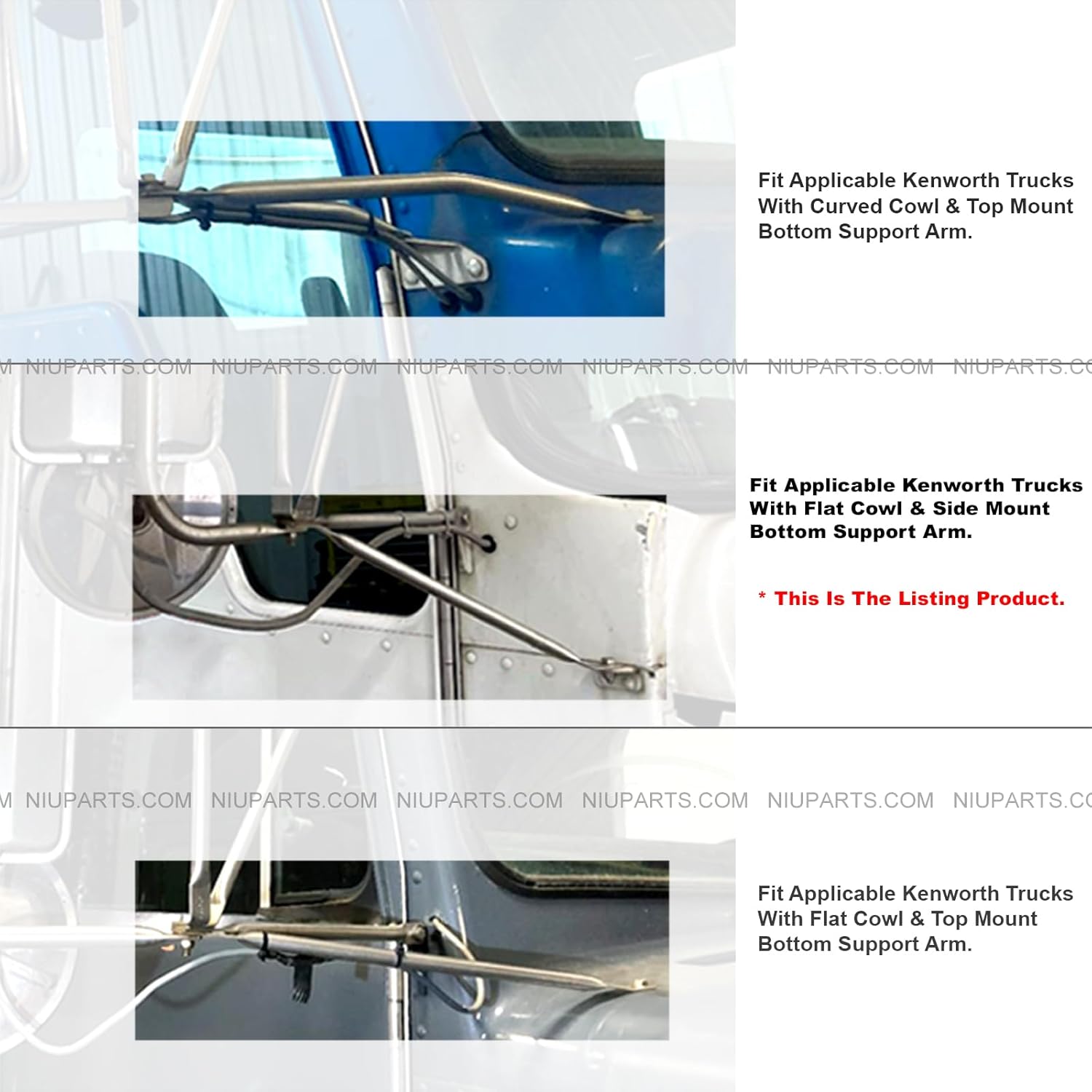 Fit Applicable Kenworth Trucks With Curved Cowl & Top Mount Bottom Support Arm.

M NIUPARTS.COM NIUPARTS.COM NIUPARTS.COM NIUPARTS.COM NIUPARTS.COM NIUPARTS.CO

Fit Applicable Kenworth Trucks With Flat Cowl & Side Mount Bottom Support Arm.

* This Is The Listing Product.

M NIUPARTS.COM NIUPARTS.COM NIUPARTS.COM NIUPARTS.COM NIUPARTS.COM NIUPARTS.CO

Fit Applicable Kenworth Trucks With Flat Cowl & Top Mount Bottom Support Arm.