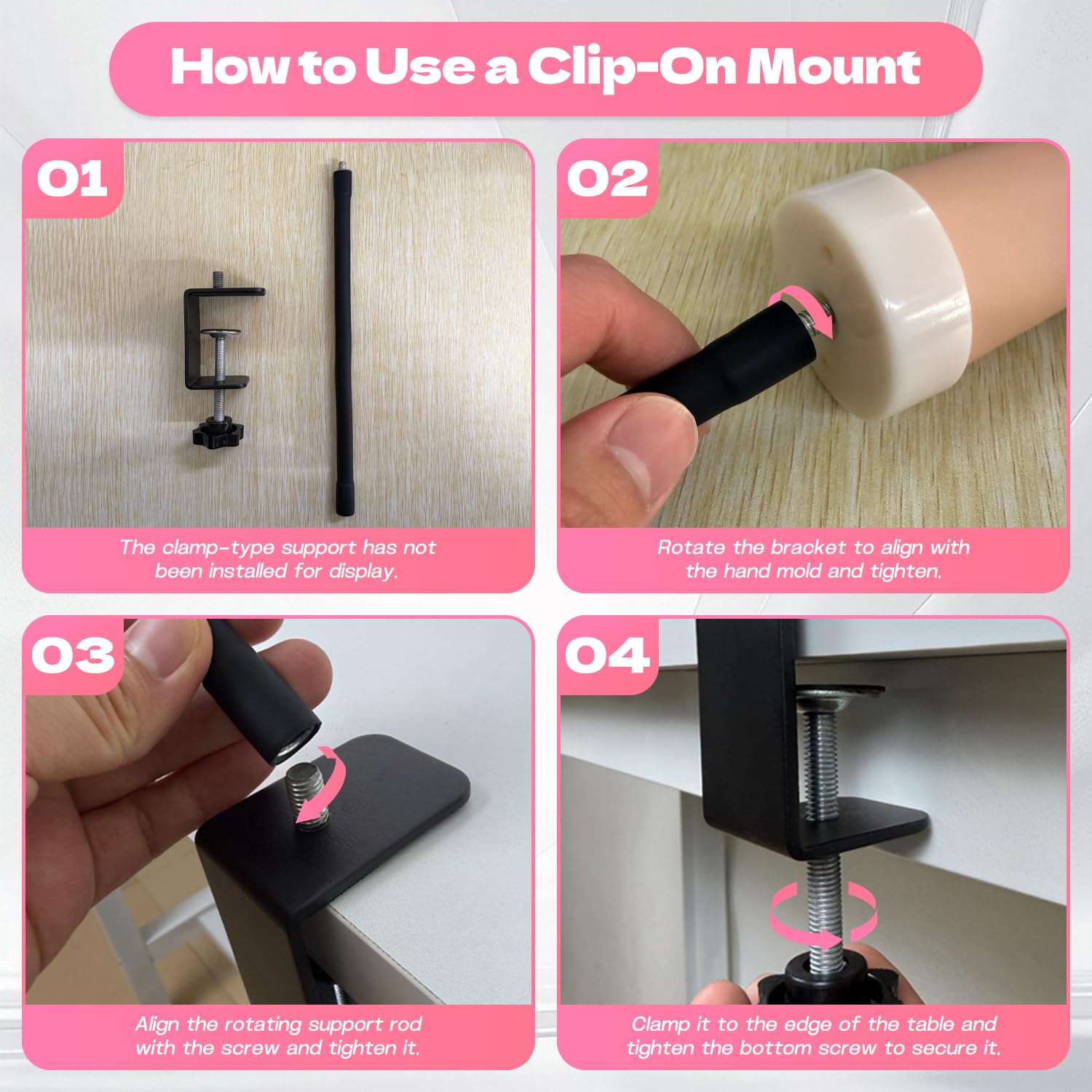 How to Use a Clip-On Mount

01

The clamp-type support has not been installed for display.

02

Rotate the bracket to align with the hand mold and tighten.

03

Align the rotating support rod with the screw and tighten it.

04

Clamp it to the edge of the table and tighten the bottom screw to secure it.