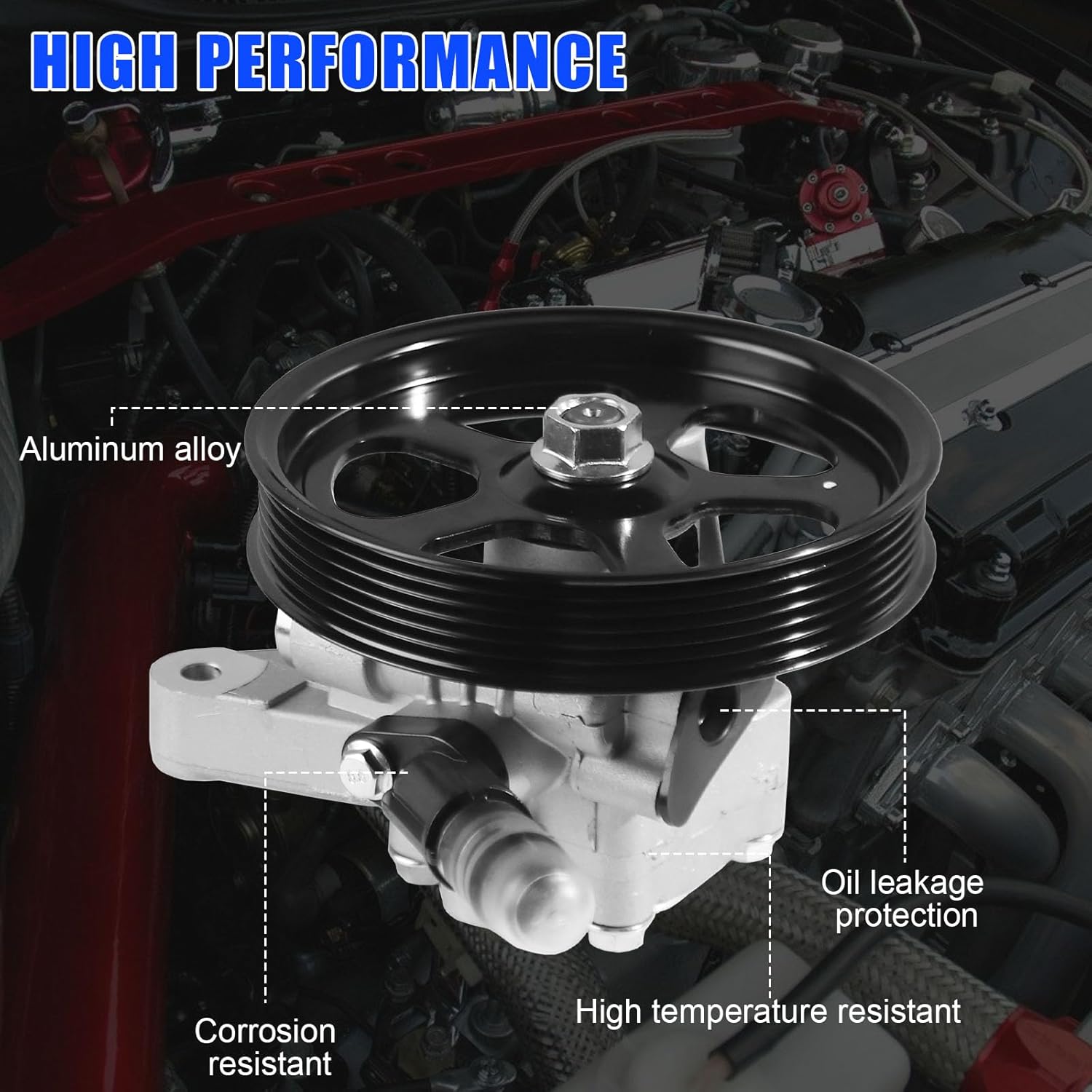 HIGH PERFORMANCE

Aluminum alloy

Oil leakage protection

High temperature resistant

Corrosion resistant