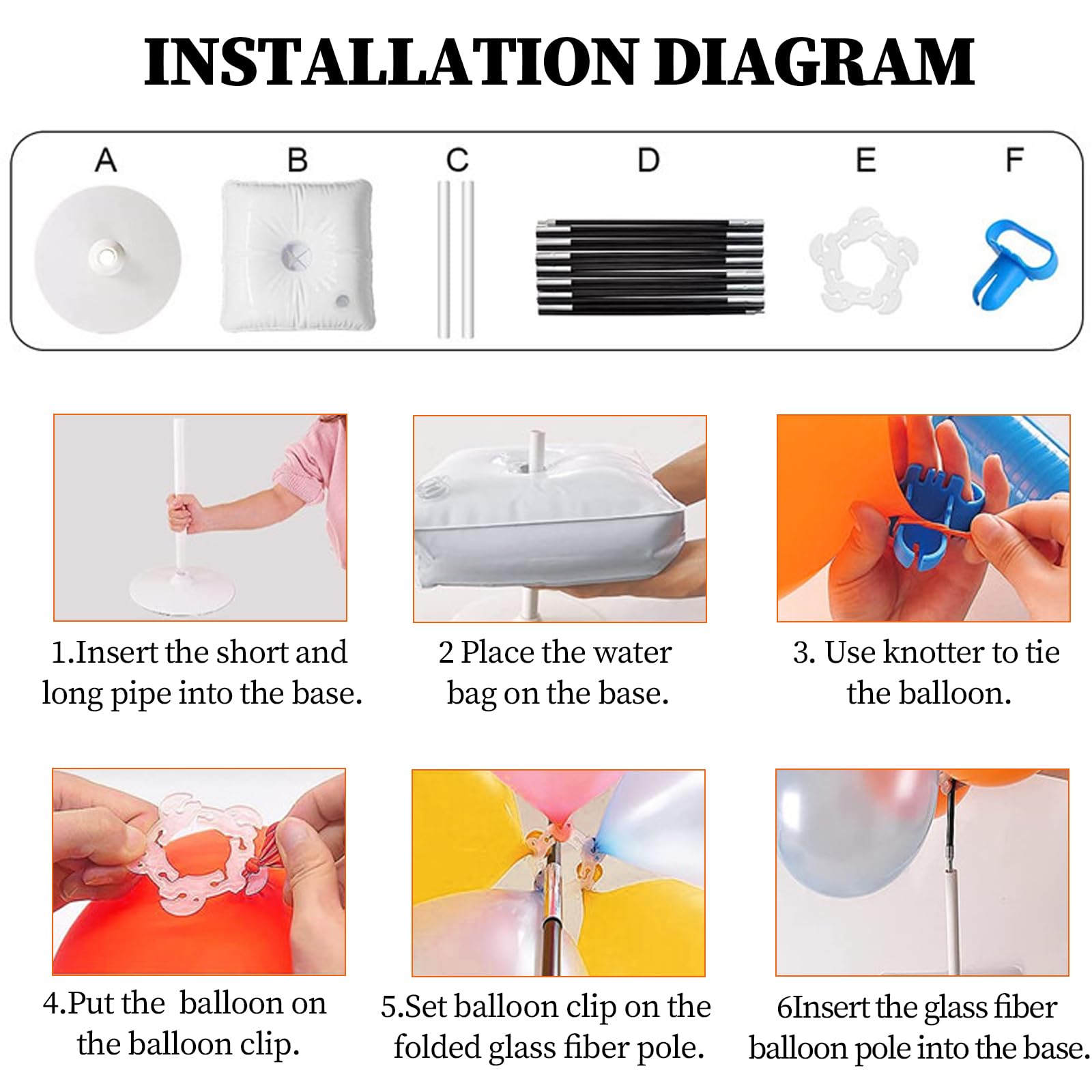 INSTALLATION DIAGRAM

A B C D E F

1.Insert the short and long pipe into the base.

2 Place the water bag on the base.

3. Use knotter to tie the balloon.

4.Put the balloon on the balloon clip.

5.Set balloon clip on the folded glass fiber pole.

6Insert the glass fiber balloon pole into the base.