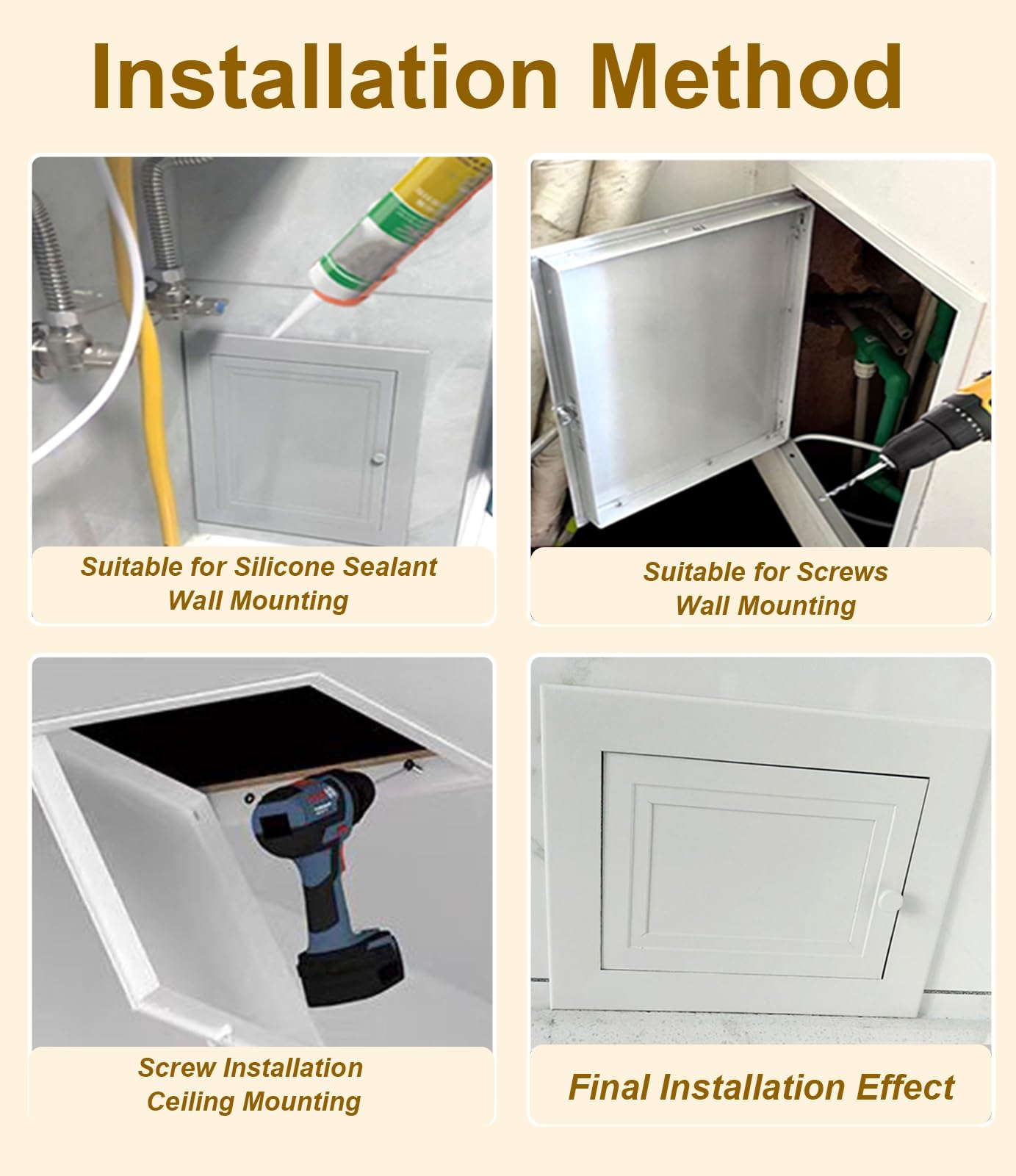 Installation Method

Suitable for Silicone Sealant Wall Mounting

Suitable for Screws Wall Mounting

Screw Installation Ceiling Mounting

Final Installation Effect