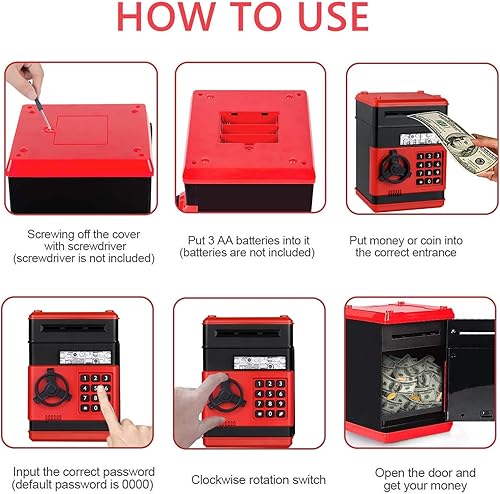 HOW TO USE

Screwing off the cover with screwdriver (screwdriver is not included)

Put 3 AA batteries into it (batteries are not included)

Put money or coin into the correct entrance

Input the correct password (default password is 0000)

Clockwise rotation switch

Open the door and get your money