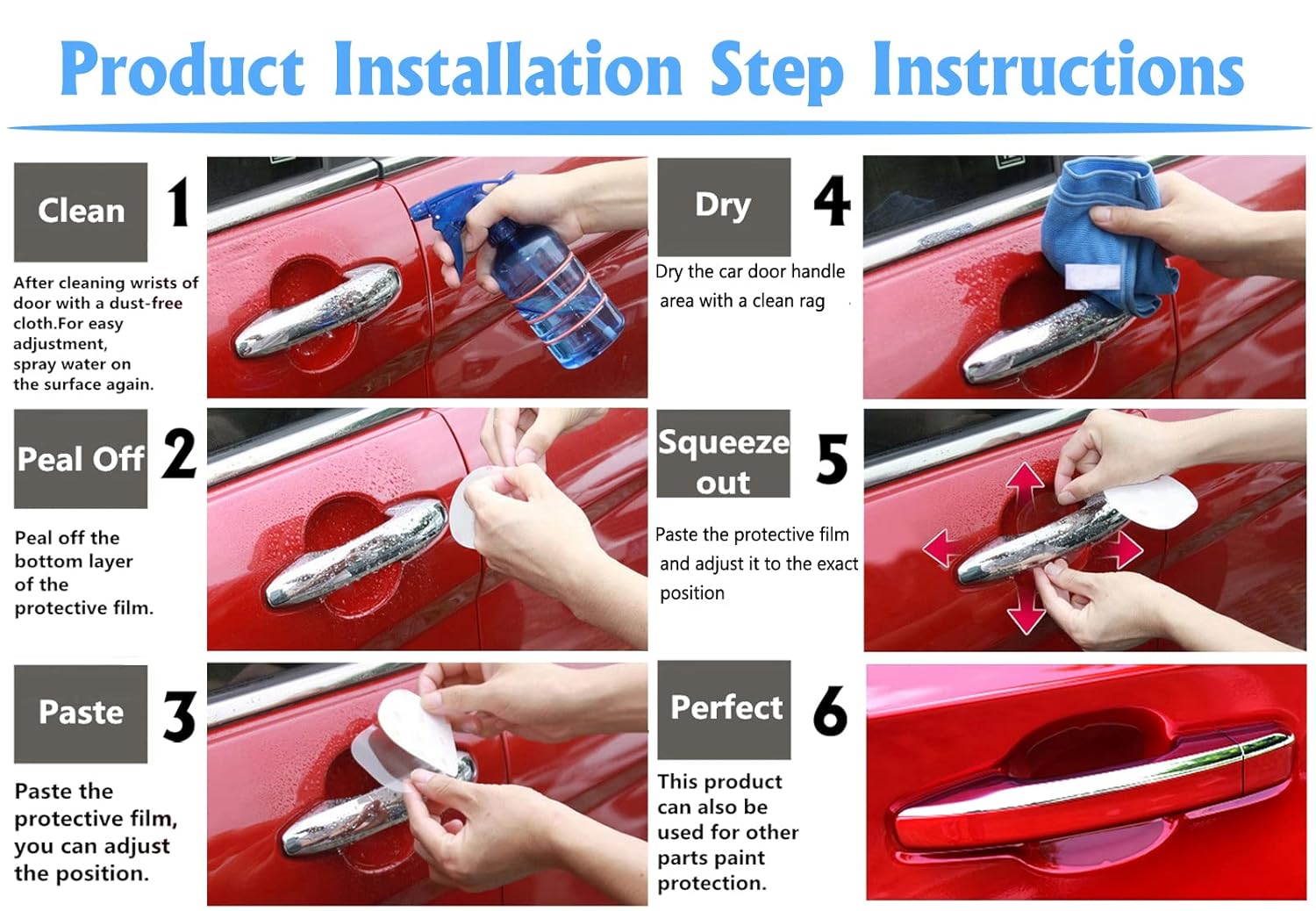 Product Installation Step Instructions

Clean 1

After cleaning wrists of door with a dust-free cloth.For easy adjustment, spray water on the surface again.

Peal Off 2

Peal off the bottom layer of the protective film.

Paste 3

Paste the protective film, you can adjust the position.

Dry 4

Dry the car door handle area with a clean rag

Squeeze out 5

Paste the protective film and adjust it to the exact position

Perfect 6

This product can also be used for other parts paint protection.