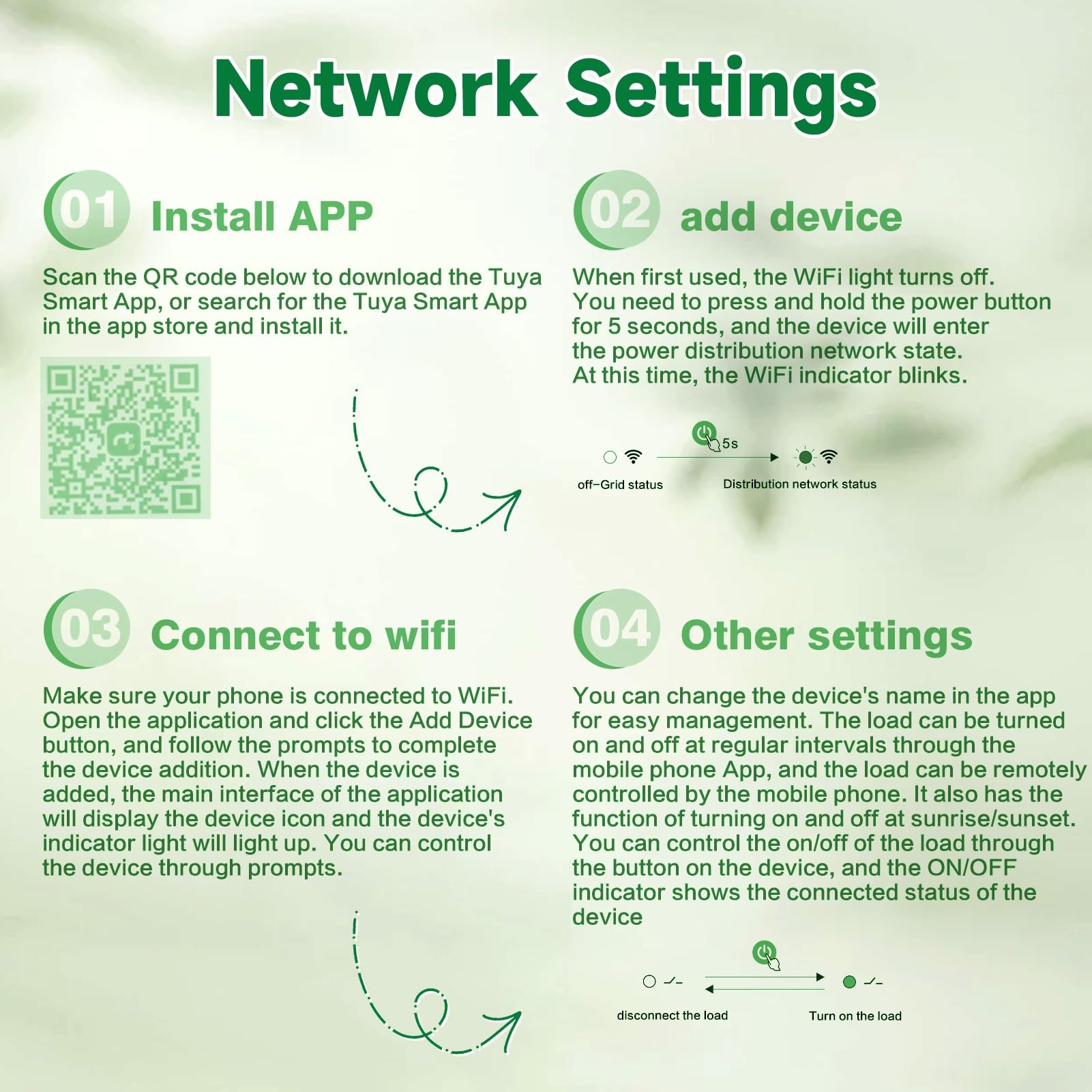 Network Settings

01 Install APP

Scan the QR code below to download the Tuya Smart App, or search for the Tuya Smart App in the app store and install it.

02 add device

When first used, the WiFi light turns off. You need to press and hold the power button for 5 seconds, and the device will enter the power distribution network state. At this time, the WiFi indicator blinks.

5s

off-Grid status

Distribution network status

03 Connect to wifi

Make sure your phone is connected to WiFi. Open the application and click the Add Device button, and follow the prompts to complete the device addition. When the device is added, the main interface of the application will display the device icon and the device's indicator light will light up. You can control the device through prompts.

04 Other settings

You can change the device's name in the app for easy management. The load can be turned on and off at regular intervals through the mobile phone App, and the load can be remotely controlled by the mobile phone. It also has the function of turning on and off at sunrise/sunset. You can control the on/off of the load through the button on the device, and the ON/OFF indicator shows the connected status of the device

disconnect the load

Turn on the load