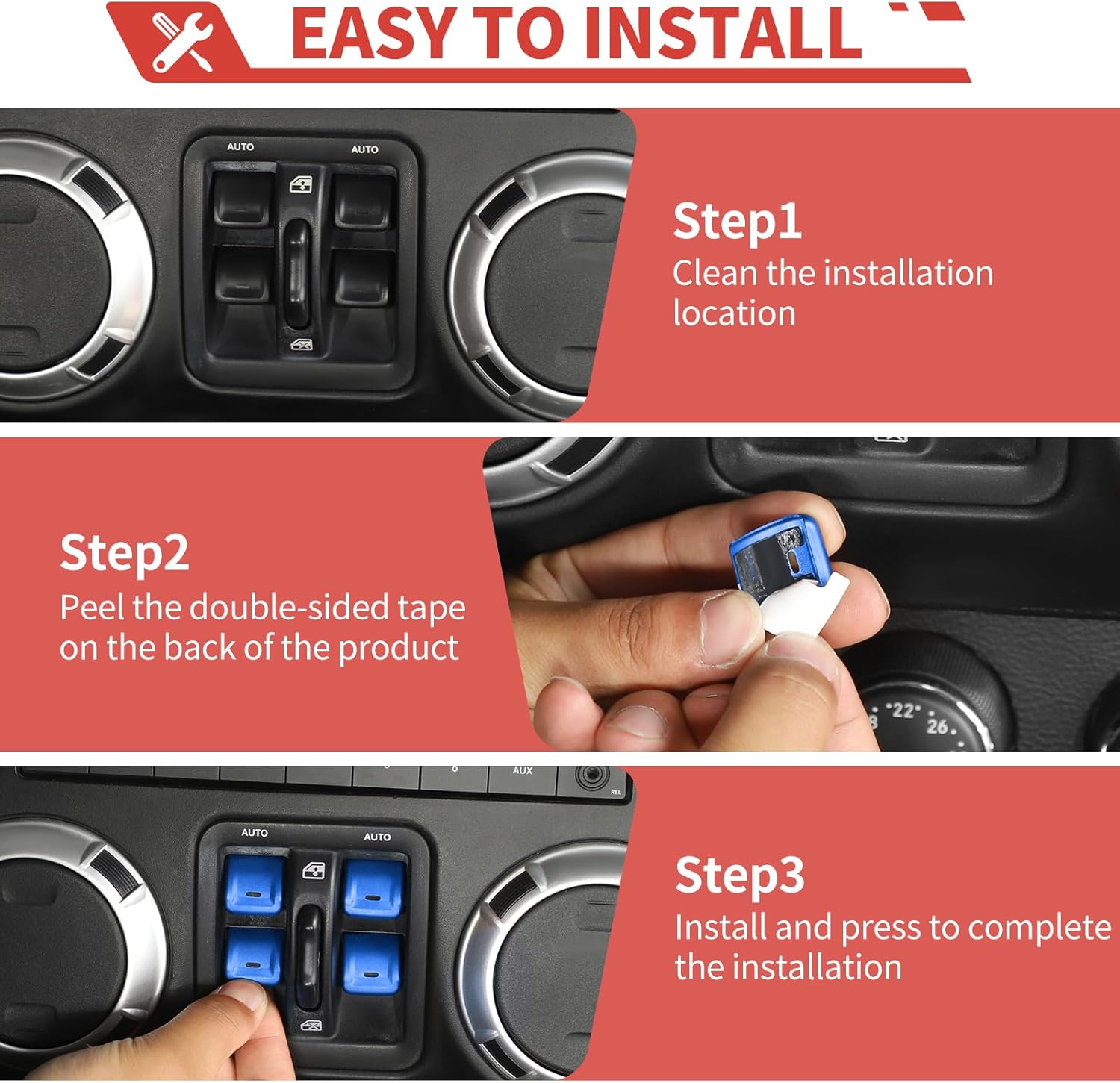 EASY TO INSTALL

AUTO AUTO

Step1
Clean the installation location

Step2
Peel the double-sided tape on the back of the product

22 26

AUX
REL
AUTO AUTO

Step3
Install and press to complete the installation