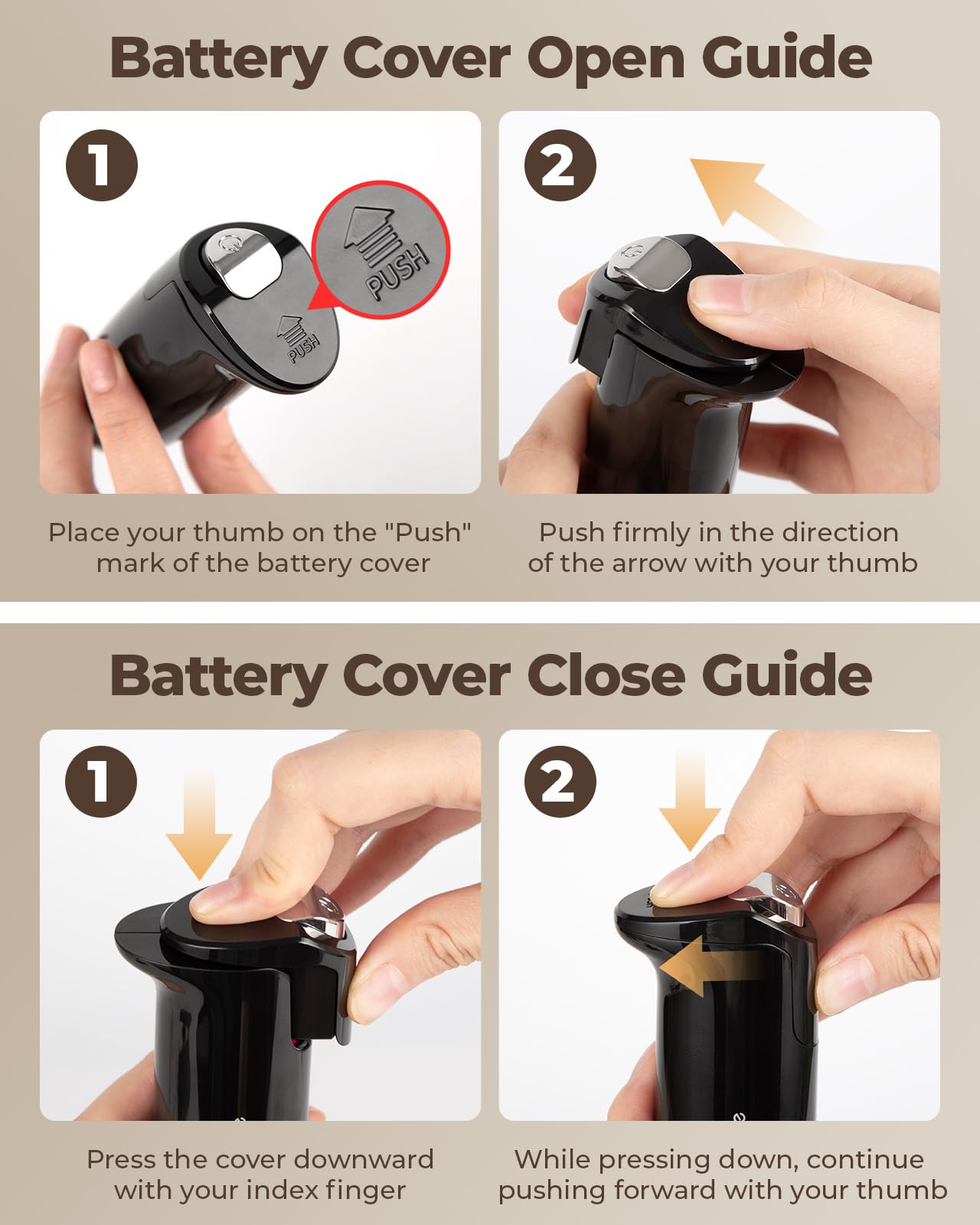 Battery Cover Open Guide

1

PUSH

PUSH

Place your thumb on the "Push" mark of the battery cover

2

Push firmly in the direction of the arrow with your thumb

Battery Cover Close Guide

1

Press the cover downward with your index finger

2

While pressing down, continue pushing forward with your thumb