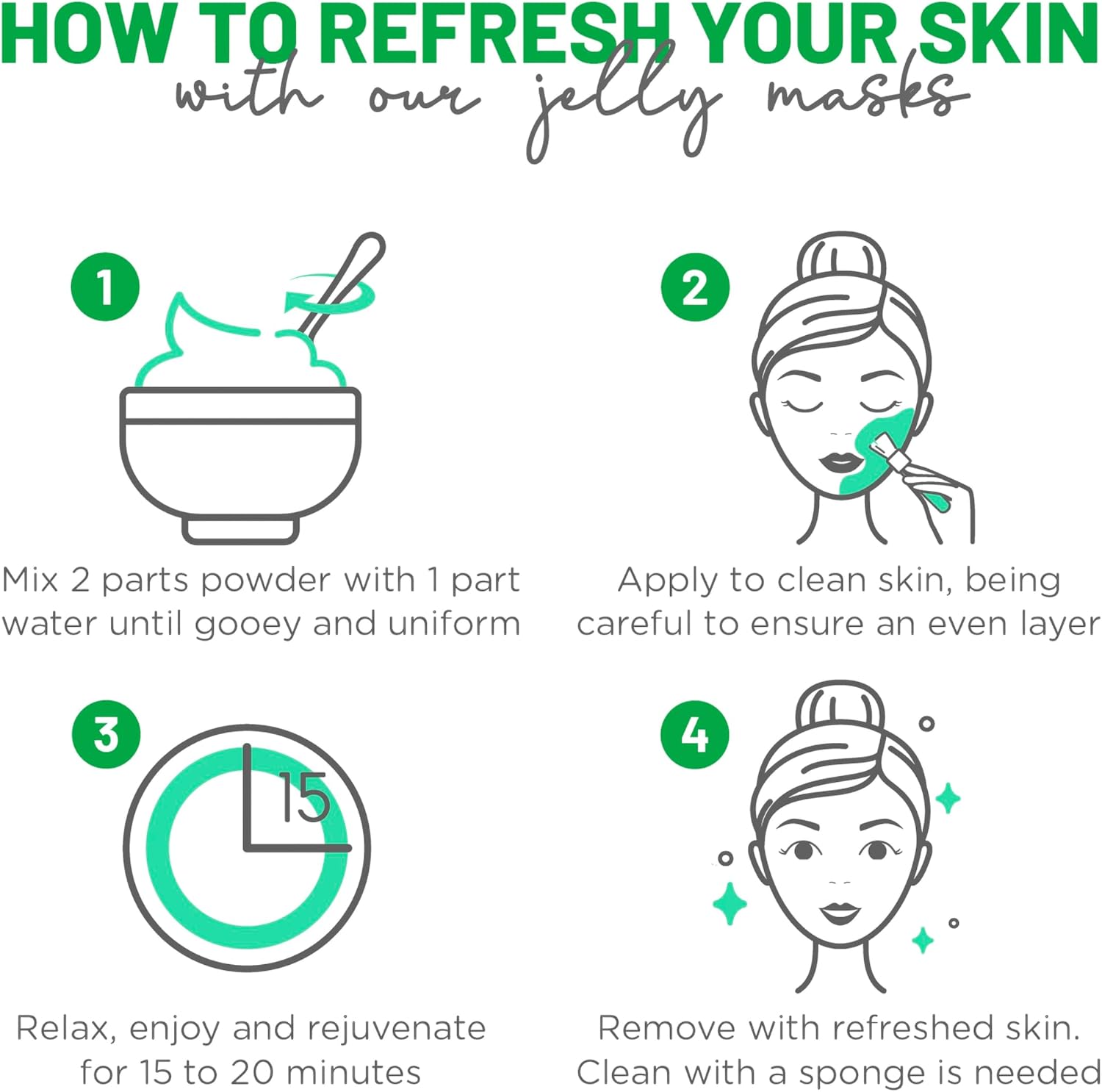 HOW TO REFRESH YOUR SKIN
with our jelly masks

1

Mix 2 parts powder with 1 part water until gooey and uniform

2

Apply to clean skin, being careful to ensure an even layer

3

15

Relax, enjoy and rejuvenate for 15 to 20 minutes

4

Remove with refreshed skin. Clean with a sponge is needed