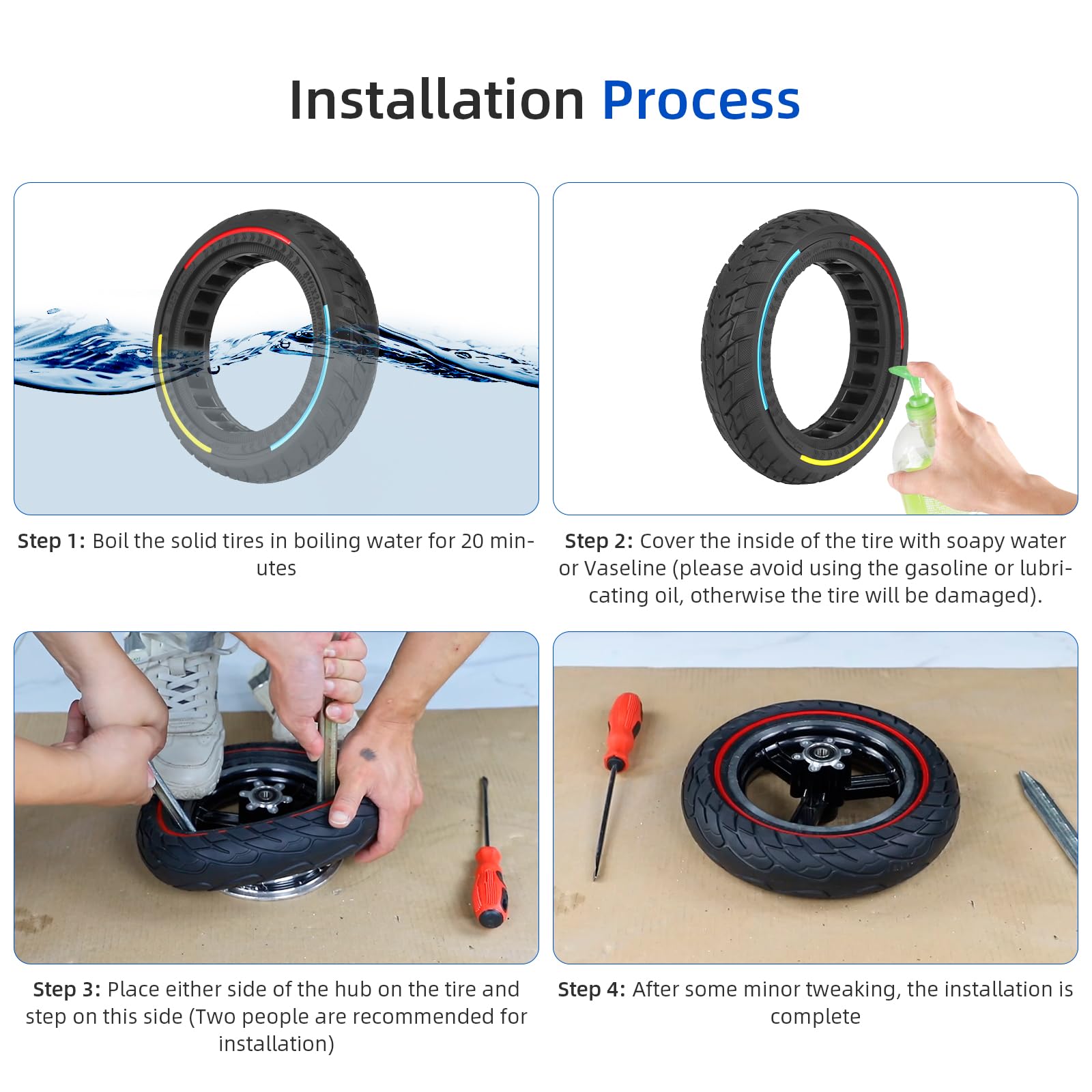 Installation Process

Step 1: Boil the solid tires in boiling water for 20 minutes

Step 2: Cover the inside of the tire with soapy water or Vaseline (please avoid using the gasoline or lubricating oil, otherwise the tire will be damaged).

Step 3: Place either side of the hub on the tire and step on this side (Two people are recommended for installation)

Step 4: After some minor tweaking, the installation is complete