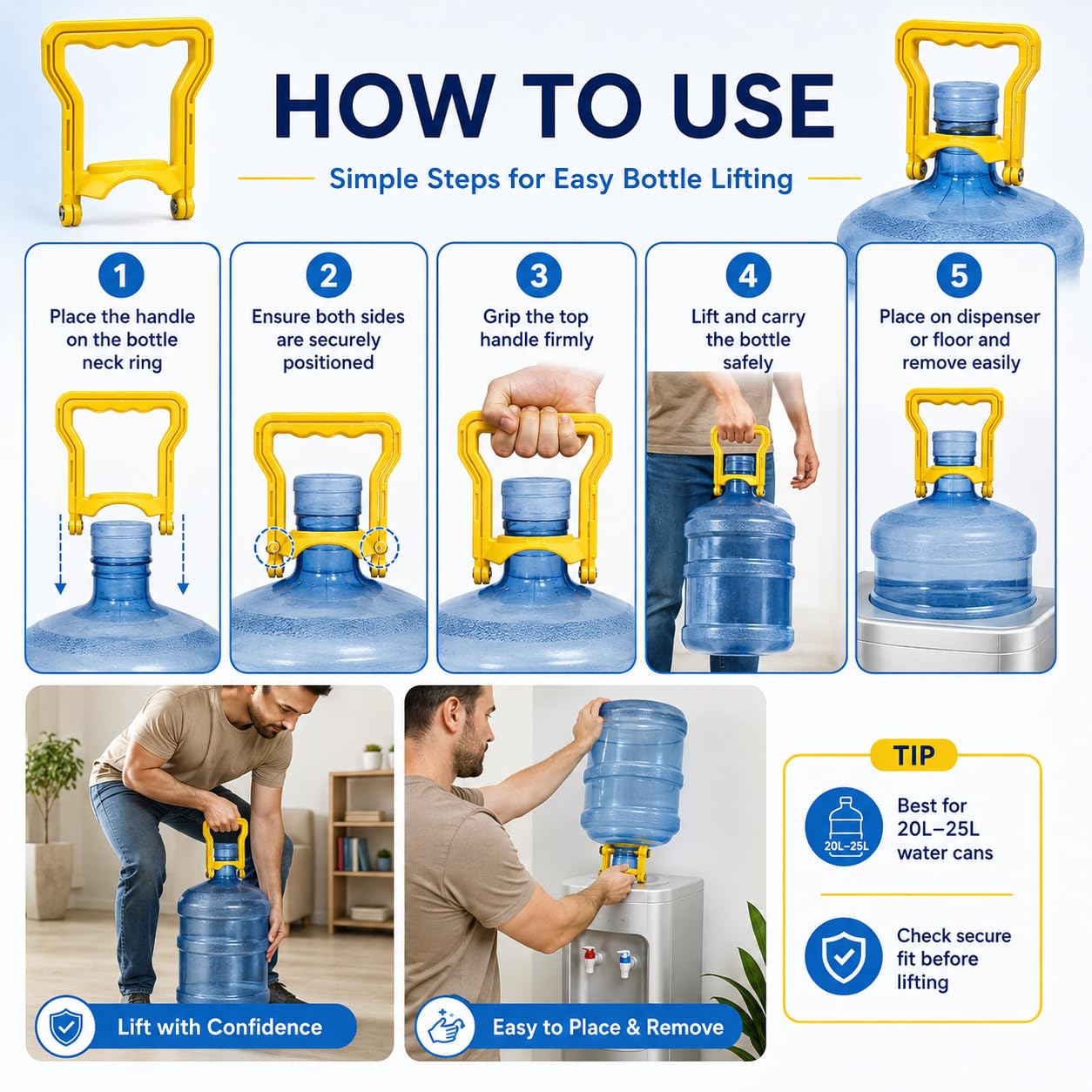 HOW TO USE

Simple Steps for Easy Bottle Lifting

1
Place the handle on the bottle neck ring

2
Ensure both sides are securely positioned

3
Grip the top handle firmly

4
Lift and carry the bottle safely

5
Place on dispenser or floor and remove easily

Lift with Confidence

Easy to Place & Remove

TIP

20L–25L

Best for 20L–25L water cans

Check secure fit before lifting