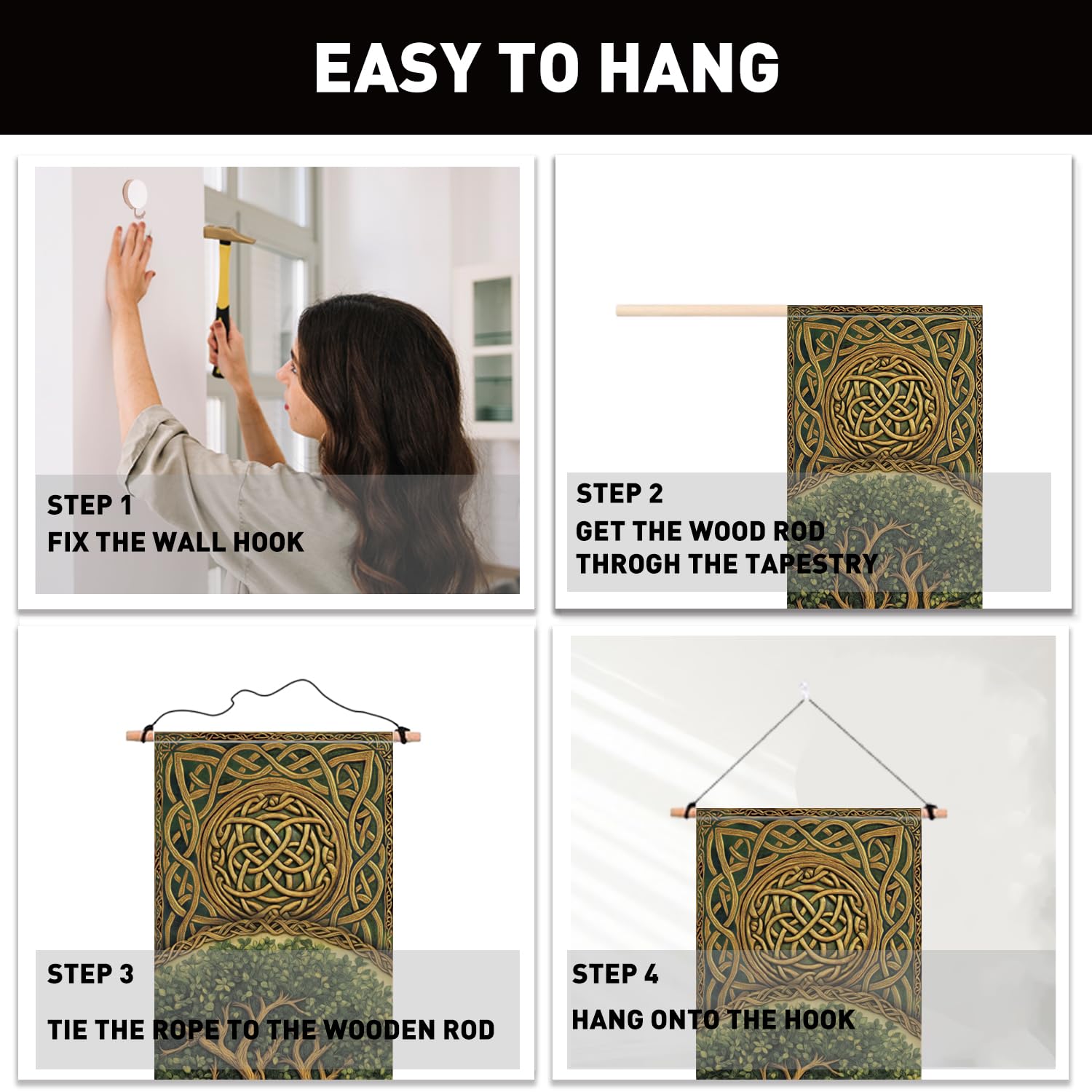 EASY TO HANG

STEP 1
FIX THE WALL HOOK

STEP 2
GET THE WOOD ROD THROGH THE TAPESTRY

STEP 3
TIE THE ROPE TO THE WOODEN ROD

STEP 4
HANG ONTO THE HOOK