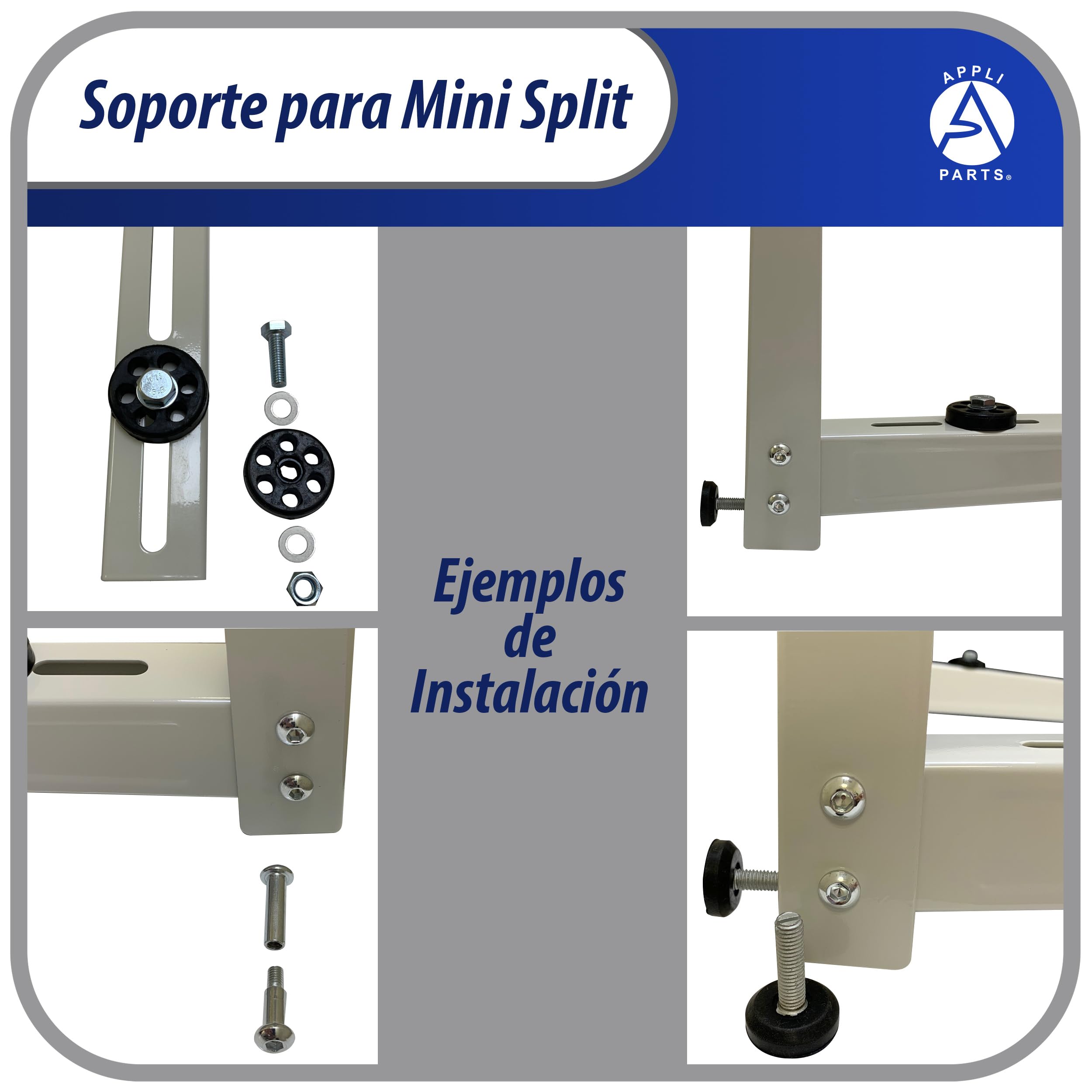 Soporte para Mini Split

APPLI
PARTS®

Ejemplos
de
Instalación