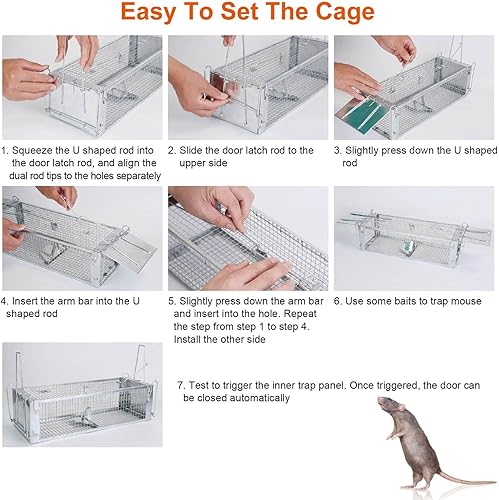 Easy To Set The Cage

1. Squeeze the U shaped rod into the door latch rod, and align the dual rod tips to the holes separately

2. Slide the door latch rod to the upper side

3. Slightly press down the U shaped rod

4. Insert the arm bar into the U shaped rod

5. Slightly press down the arm bar and insert into the hole. Repeat the step from step 1 to step 4. Install the other side

6. Use some baits to trap mouse

7. Test to trigger the inner trap panel. Once triggered, the door can be closed automatically