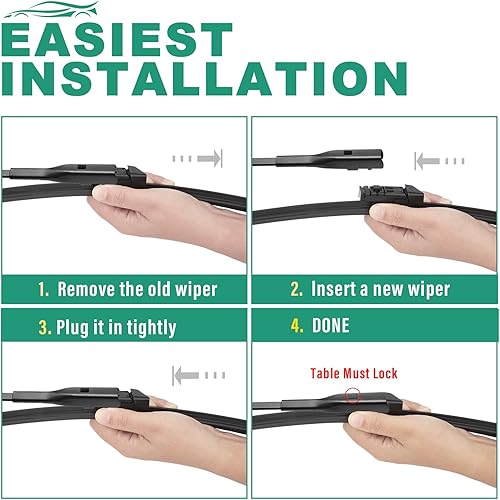 EASIEST INSTALLATION

1. Remove the old wiper

2. Insert a new wiper

3. Plug it in tightly

4. DONE

Table Must Lock