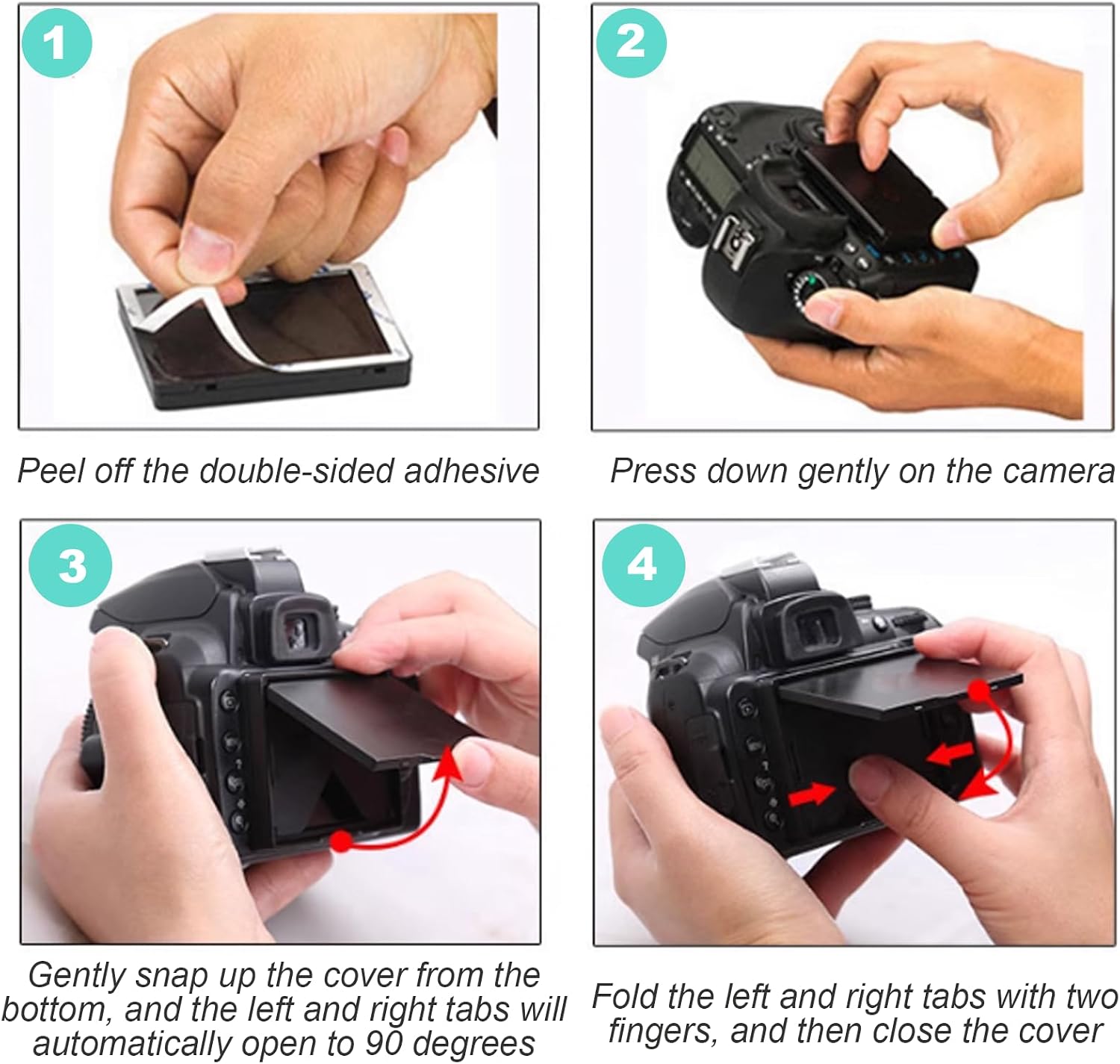 1

Peel off the double-sided adhesive

2

Press down gently on the camera

3

Gently snap up the cover from the bottom, and the left and right tabs will automatically open to 90 degrees

4

Fold the left and right tabs with two fingers, and then close the cover