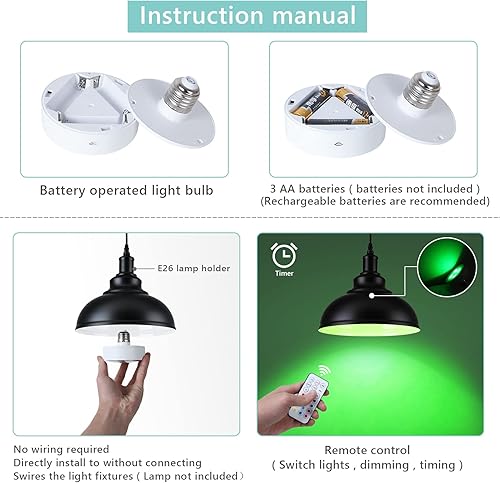 Instruction manual

Battery operated light bulb

3 AA batteries ( batteries not included )
(Rechargeable batteries are recommended)

E26 lamp holder

Timer

No wiring required
Directly install to without connecting
Swires the light fixtures ( Lamp not included)

Remote control
( Switch lights , dimming , timing )