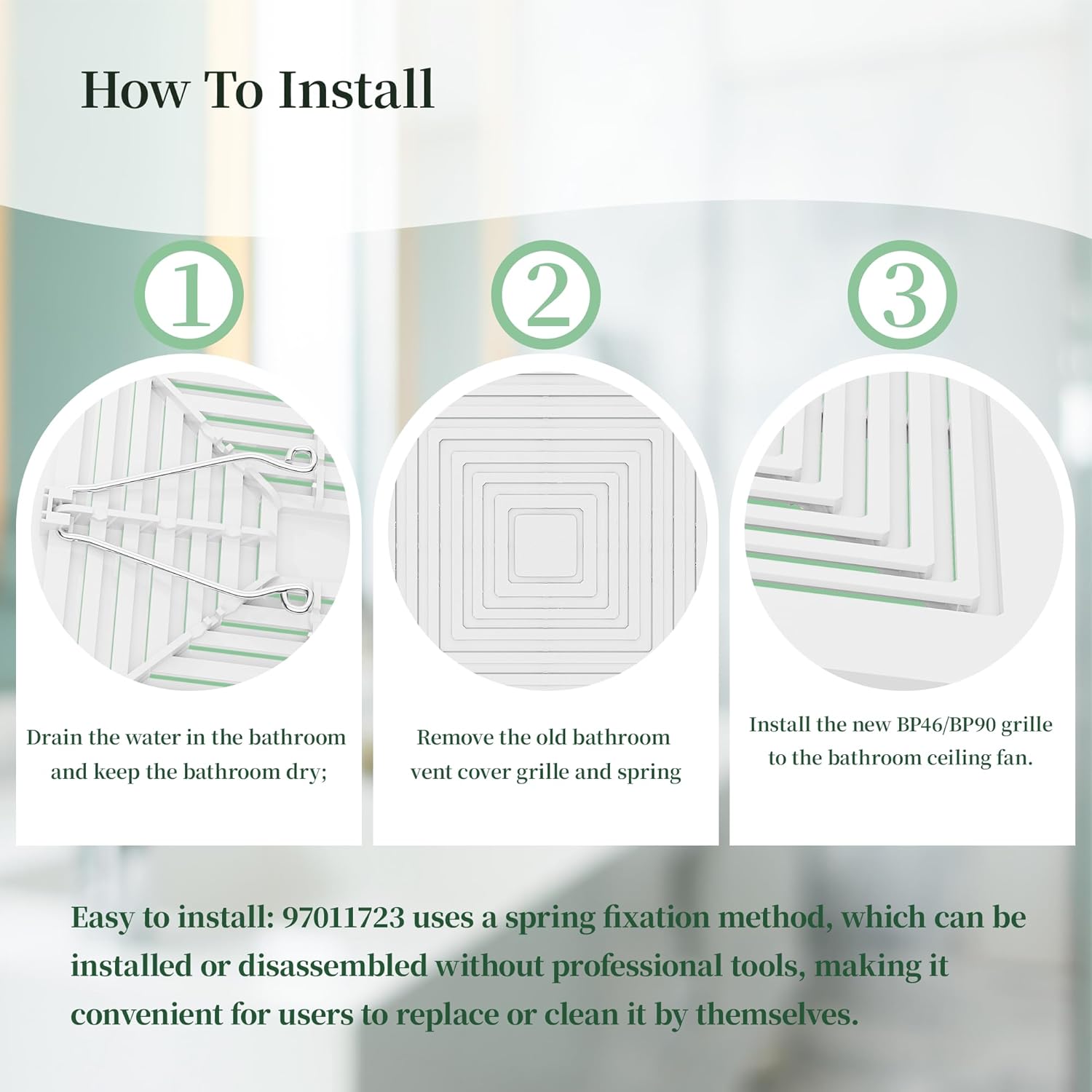 How To Install

1

Drain the water in the bathroom and keep the bathroom dry;

2

Remove the old bathroom vent cover grille and spring

3

Install the new BP46/BP90 grille to the bathroom ceiling fan.

Easy to install: 97011723 uses a spring fixation method, which can be installed or disassembled without professional tools, making it convenient for users to replace or clean it by themselves.