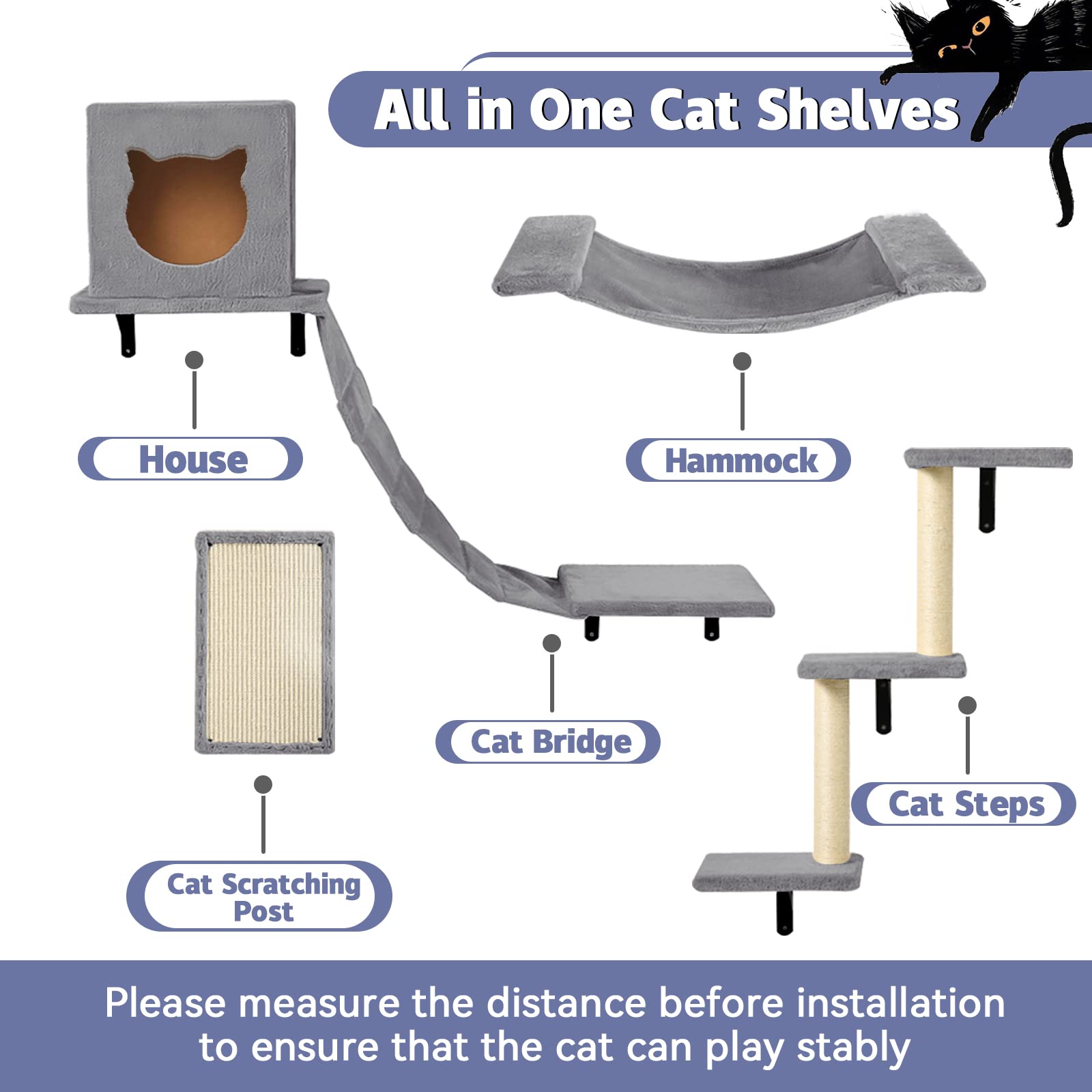 All in One Cat Shelves

House

Hammock

Cat Bridge

Cat Steps

Cat Scratching Post

Please measure the distance before installation to ensure that the cat can play stably