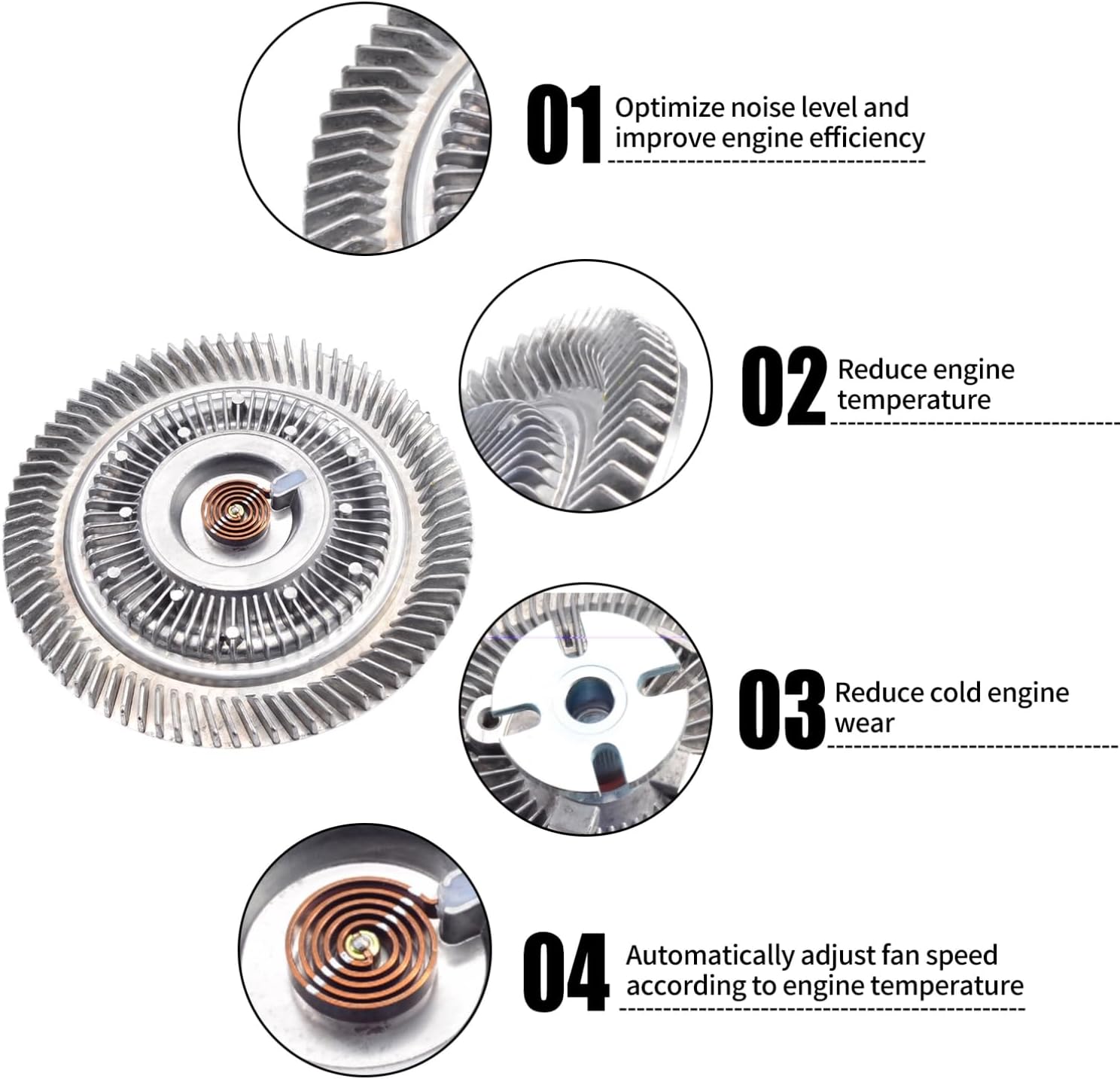 01 Optimize noise level and improve engine efficiency

02 Reduce engine temperature

03 Reduce cold engine wear

04 Automatically adjust fan speed according to engine temperature