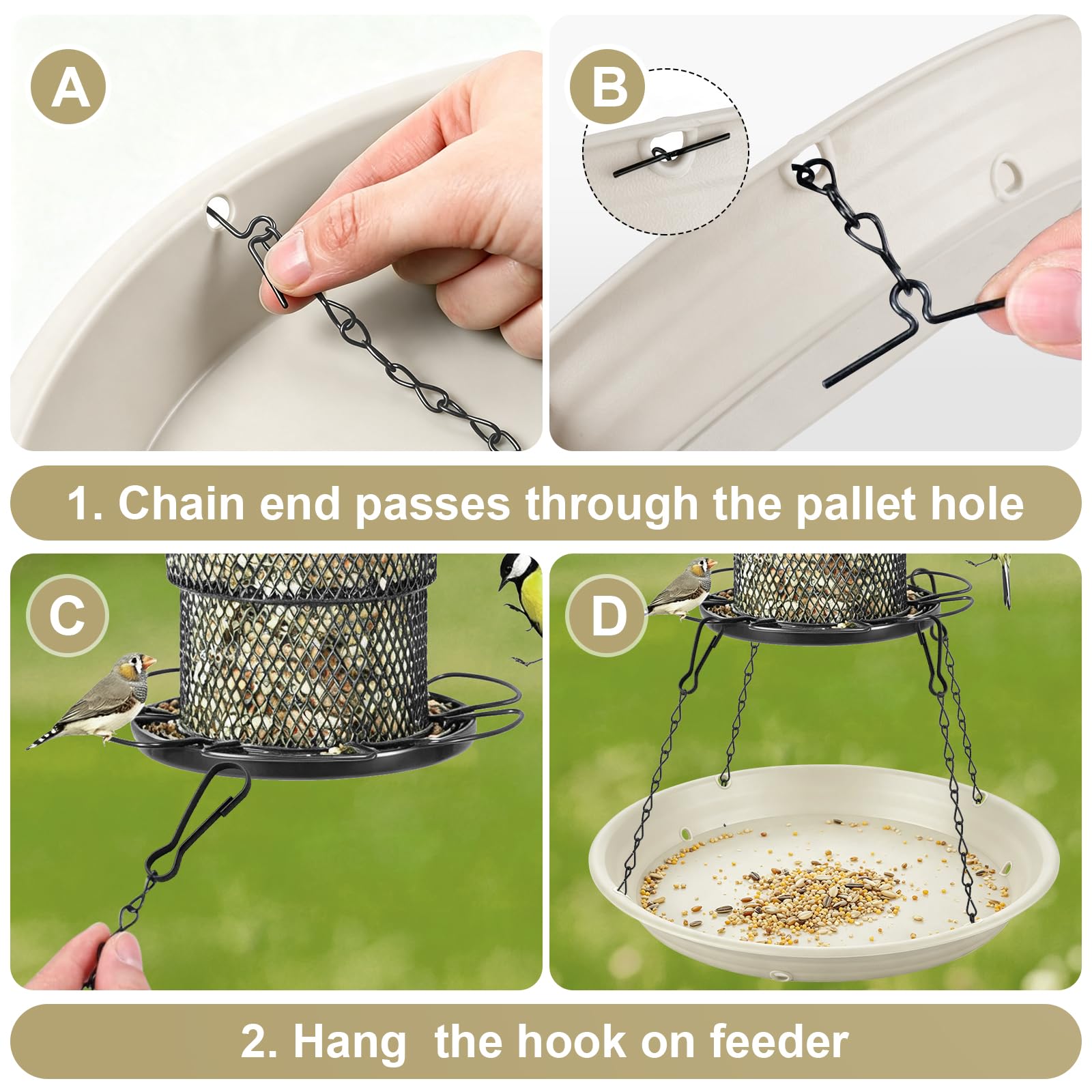 A

B

1. Chain end passes through the pallet hole

C

D

2. Hang the hook on feeder