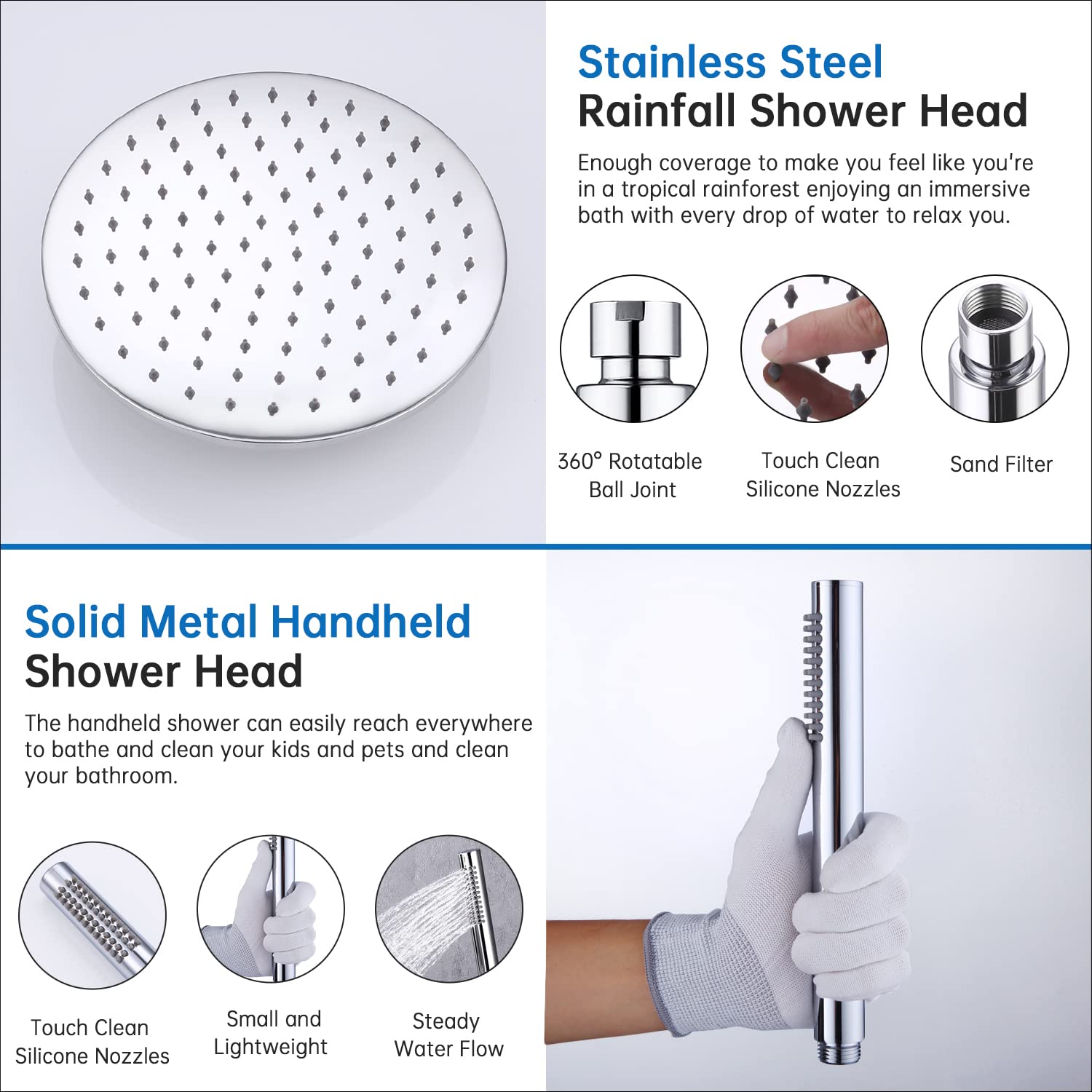 Stainless Steel
Rainfall Shower Head

Enough coverage to make you feel like you're in a tropical rainforest enjoying an immersive bath with every drop of water to relax you.

360° Rotatable Ball Joint

Touch Clean Silicone Nozzles

Sand Filter

Solid Metal Handheld
Shower Head

The handheld shower can easily reach everywhere to bathe and clean your kids and pets and clean your bathroom.

Touch Clean Silicone Nozzles

Small and Lightweight

Steady Water Flow