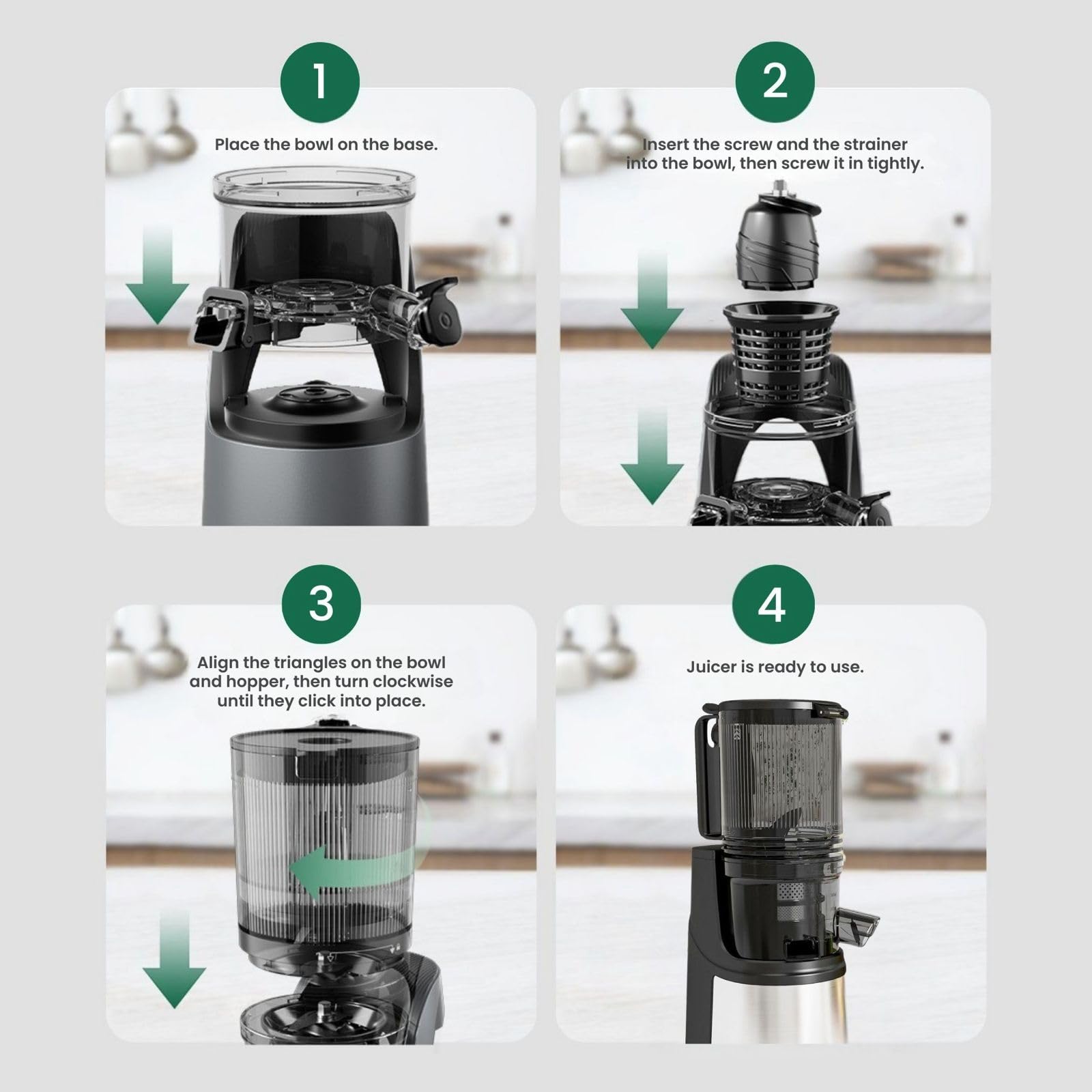 1

Place the bowl on the base.

2

Insert the screw and the strainer into the bowl, then screw it in tightly.

3

Align the triangles on the bowl and hopper, then turn clockwise until they click into place.

4

Juicer is ready to use.