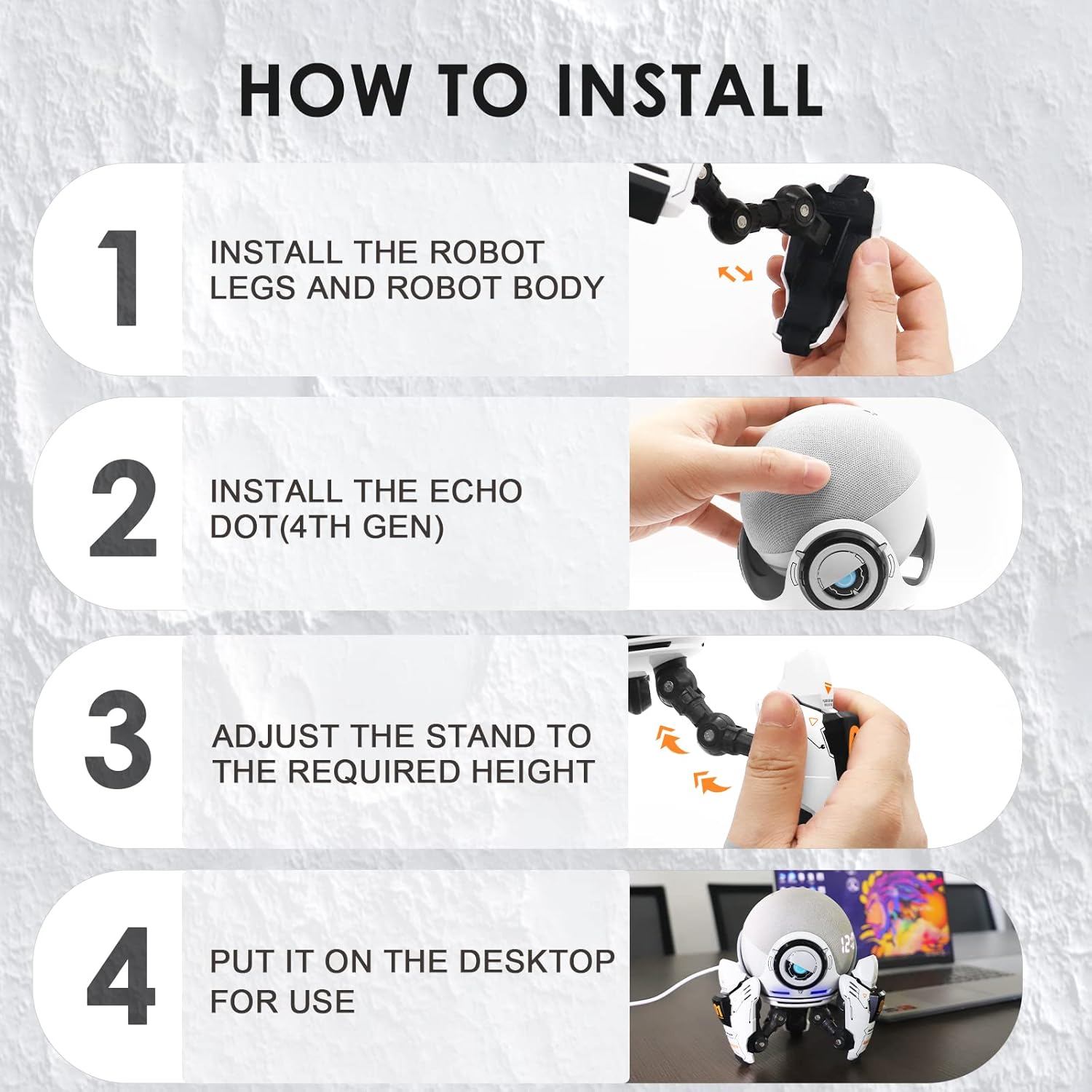 HOW TO INSTALL

1

INSTALL THE ROBOT LEGS AND ROBOT BODY

2

INSTALL THE ECHO DOT(4TH GEN)

3

ADJUST THE STAND TO THE REQUIRED HEIGHT

4

PUT IT ON THE DESKTOP FOR USE