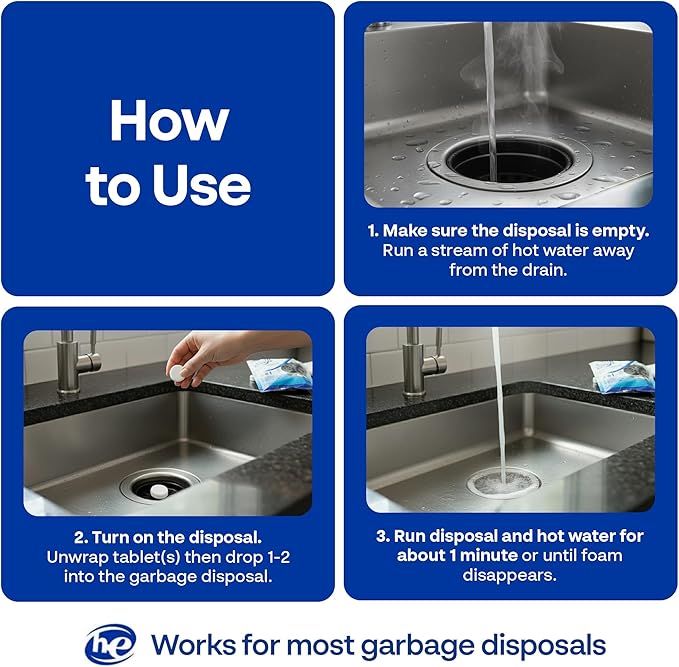 How to Use

1. Make sure the disposal is empty. Run a stream of hot water away from the drain.

2. Turn on the disposal. Unwrap tablet(s) then drop 1-2 into the garbage disposal.

3. Run disposal and hot water for about 1 minute or until foam disappears.

he Works for most garbage disposals