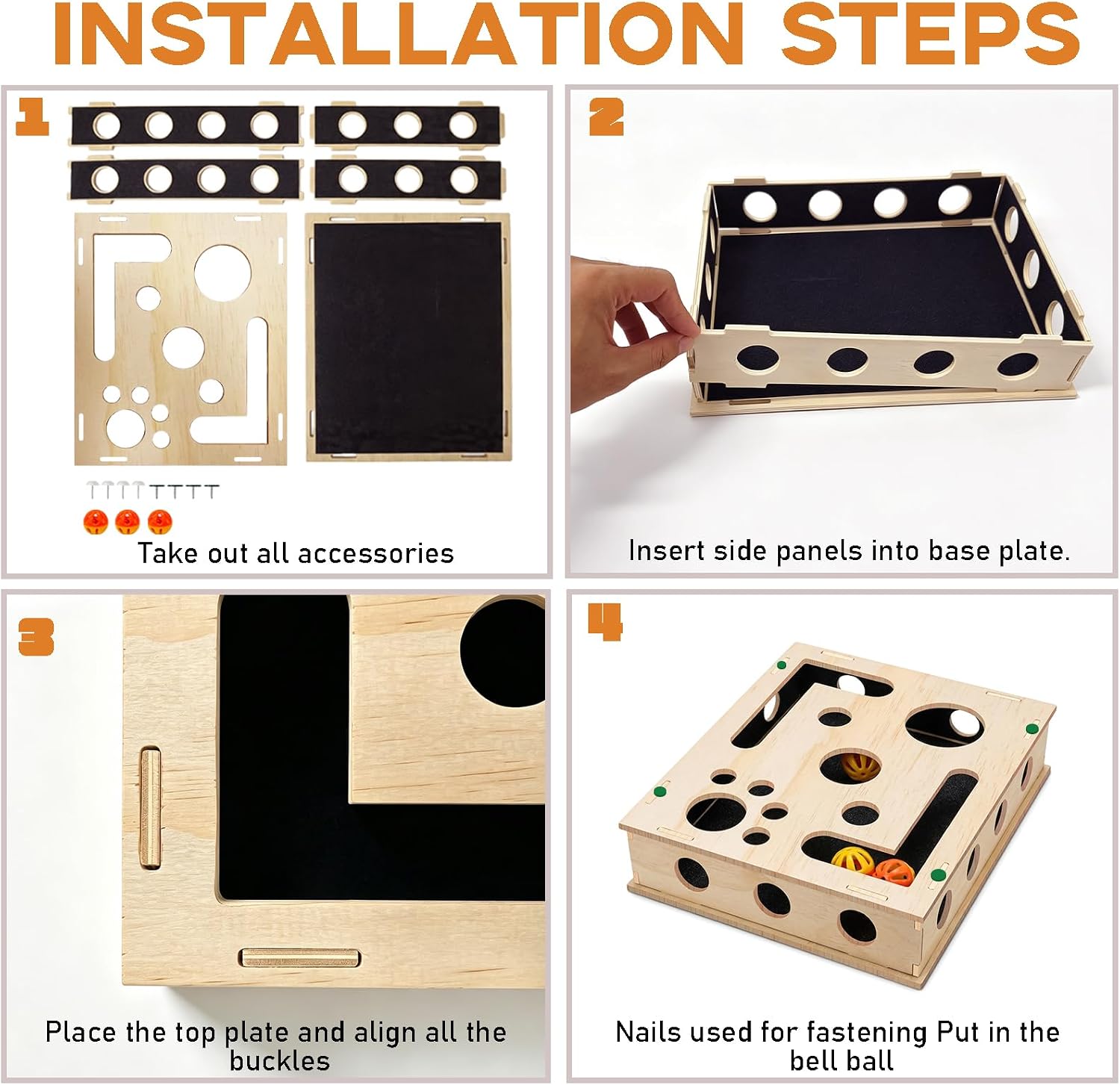 INSTALLATION STEPS

1

Take out all accessories

2

Insert side panels into base plate.

3

Place the top plate and align all the buckles

4

Nails used for fastening Put in the bell ball