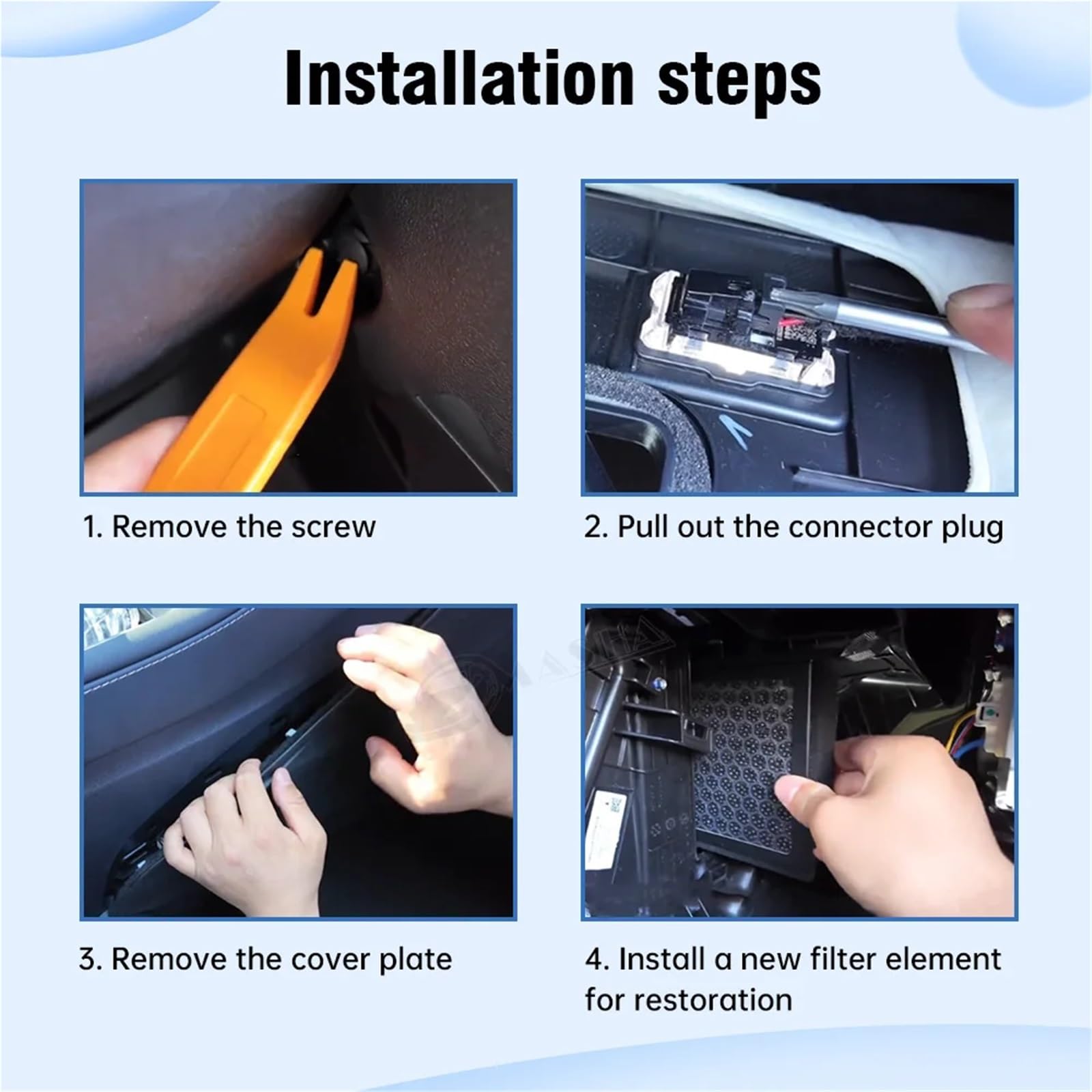 Installation steps

1. Remove the screw

2. Pull out the connector plug

3. Remove the cover plate

4. Install a new filter element for restoration